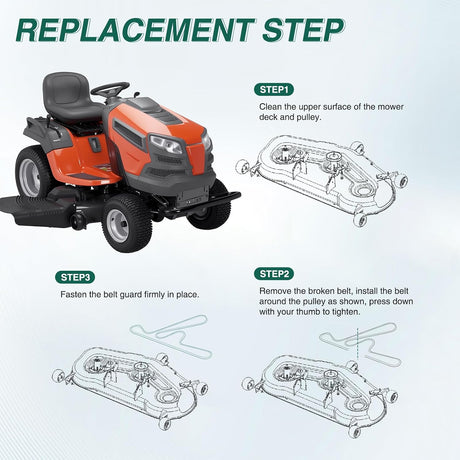 REPLACEMENT STEP

STEP1

Clean the upper surface of the mower deck and pulley.

STEP3

Fasten the belt guard firmly in place.

STEP2

Remove the broken belt, install the belt around the pulley as shown, press down with your thumb to tighten.