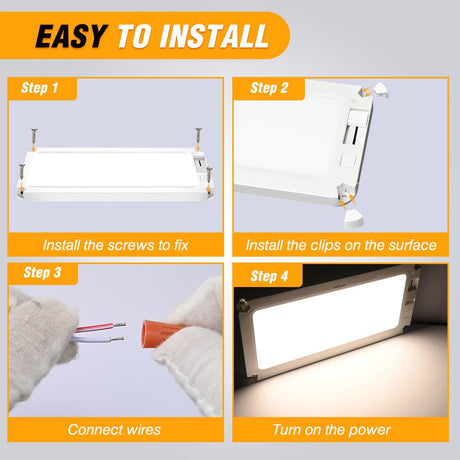 EASY TO INSTALL

Step 1

Install the screws to fix

Step 2

Install the clips on the surface

Step 3

Connect wires

Step 4

Turn on the power