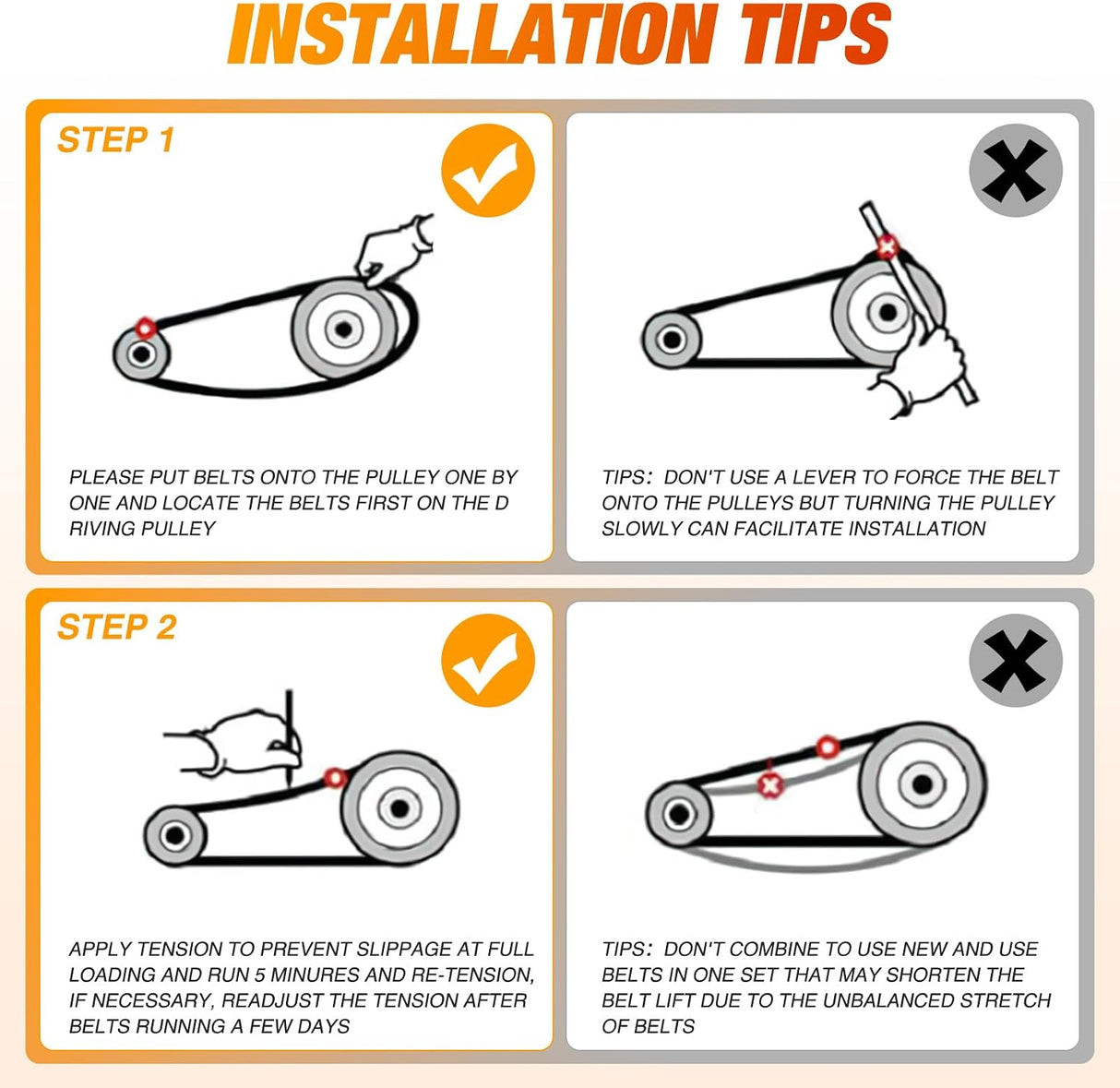 INSTALLATION TIPS

STEP 1

PLEASE PUT BELTS ONTO THE PULLEY ONE BY ONE AND LOCATE THE BELTS FIRST ON THE D RIVING PULLEY

TIPS: DON'T USE A LEVER TO FORCE THE BELT ONTO THE PULLEYS BUT TURNING THE PULLEY SLOWLY CAN FACILITATE INSTALLATION

STEP 2

APPLY TENSION TO PREVENT SLIPPAGE AT FULL LOADING AND RUN 5 MINURES AND RE-TENSION, IF NECESSARY, READJUST THE TENSION AFTER BELTS RUNNING A FEW DAYS

TIPS: DON'T COMBINE TO USE NEW AND USE BELTS IN ONE SET THAT MAY SHORTEN THE BELT LIFT DUE TO THE UNBALANCED STRETCH OF BELTS