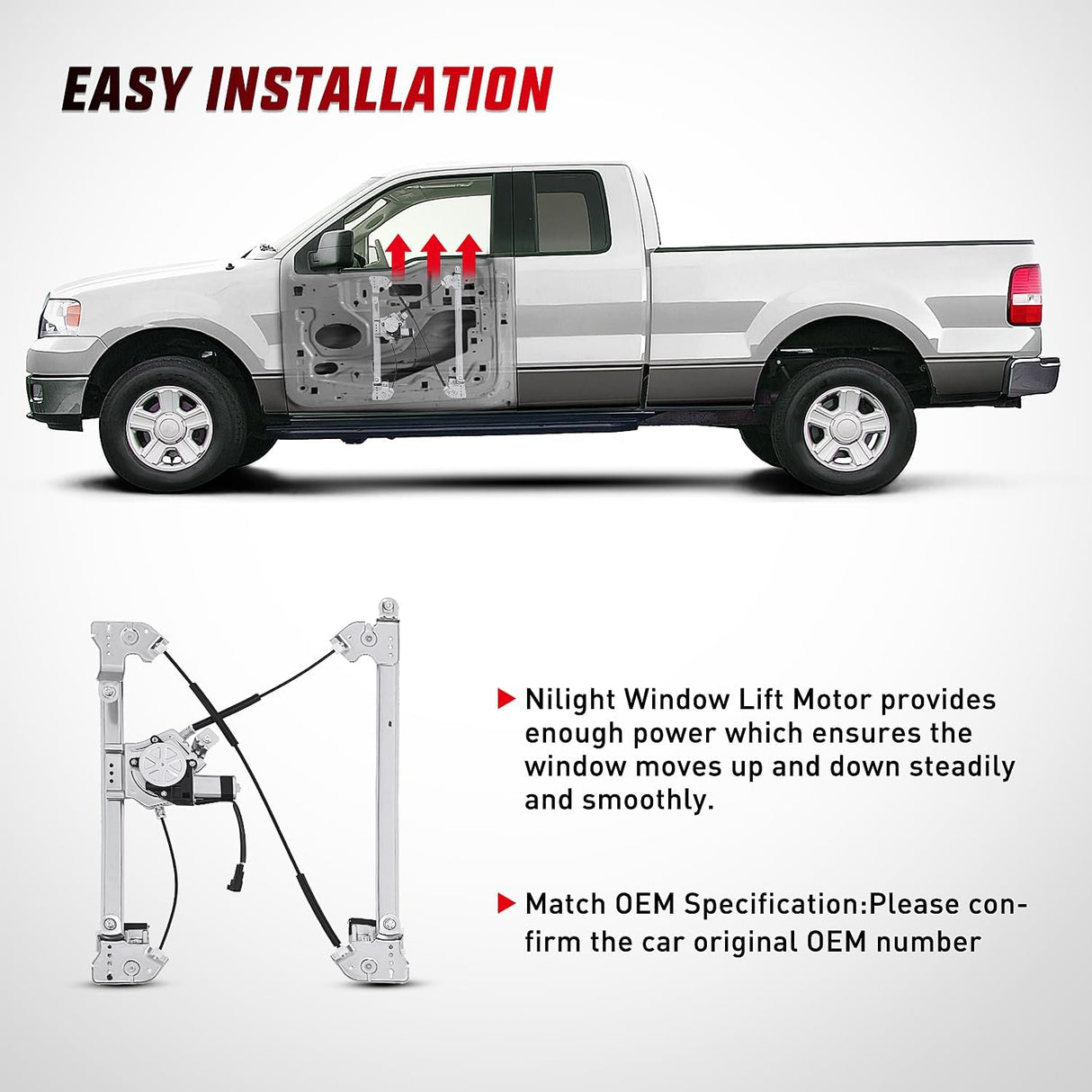 EASY INSTALLATION

Nilight Window Lift Motor provides enough power which ensures the window moves up and down steadily and smoothly.

Match OEM Specification:Please confirm the car original OEM number