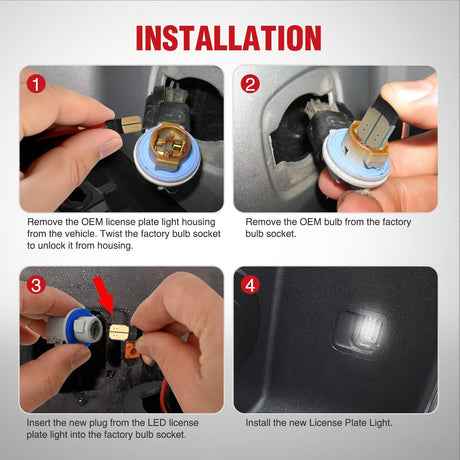 INSTALLATION

1

Remove the OEM license plate light housing from the vehicle. Twist the factory bulb socket to unlock it from housing.

2

Remove the OEM bulb from the factory bulb socket.

3

Insert the new plug from the LED license plate light into the factory bulb socket.

4

Install the new License Plate Light.