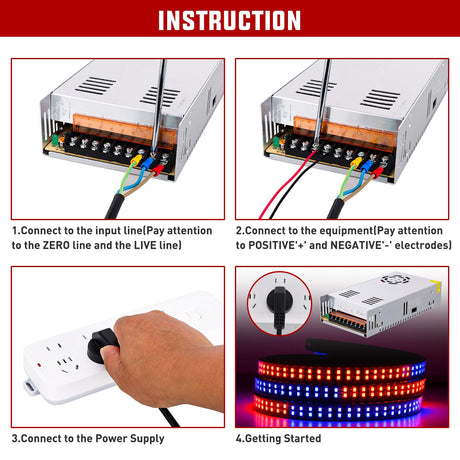 INSTRUCTION

1.Connect to the input line(Pay attention to the ZERO line and the LIVE line)

2.Connect to the equipment(Pay attention to POSITIVE'+' and NEGATIVE'-' electrodes)

3.Connect to the Power Supply

4.Getting Started