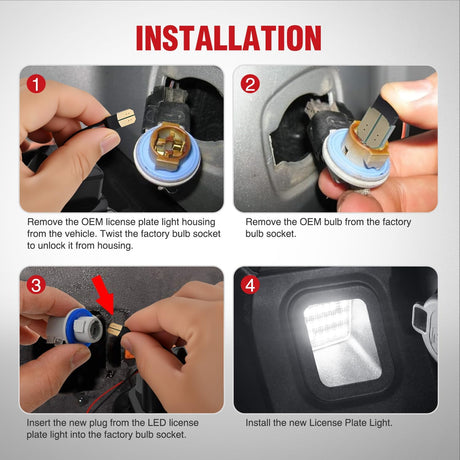 INSTALLATION

1

Remove the OEM license plate light housing from the vehicle. Twist the factory bulb socket to unlock it from housing.

2

Remove the OEM bulb from the factory bulb socket.

3

Insert the new plug from the LED license plate light into the factory bulb socket.

4

Install the new License Plate Light.