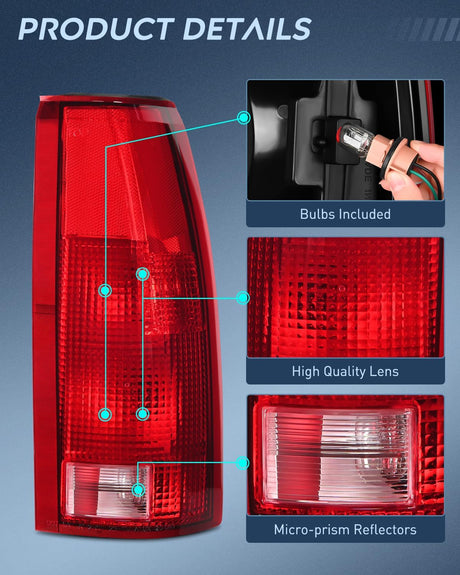 PRODUCT DETAILS

Bulbs Included

High Quality Lens

Micro-prism Reflectors