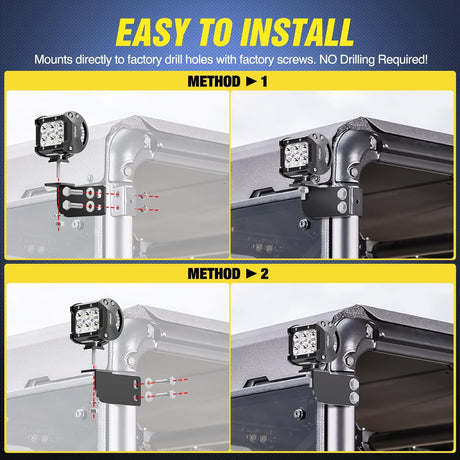 EASY TO INSTALL

Mounts directly to factory drill holes with factory screws. NO Drilling Required!

METHOD ► 1

METHOD ► 2