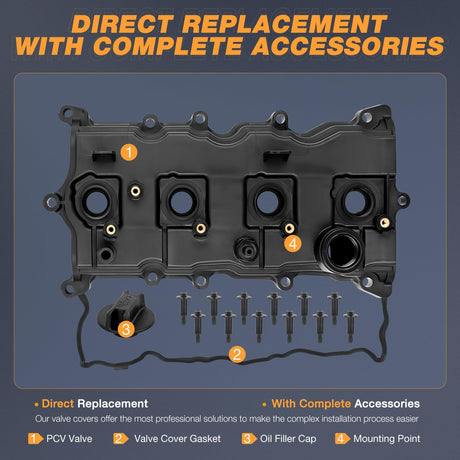 DIRECT REPLACEMENT WITH COMPLETE ACCESSORIES

1

4

3

2

• Direct Replacement • With Complete Accessories

Our valve covers offer the most professional solutions to make the complex installation process easier

1 PCV Valve 2 Valve Cover Gasket 3 Oil Filler Cap 4 Mounting Point