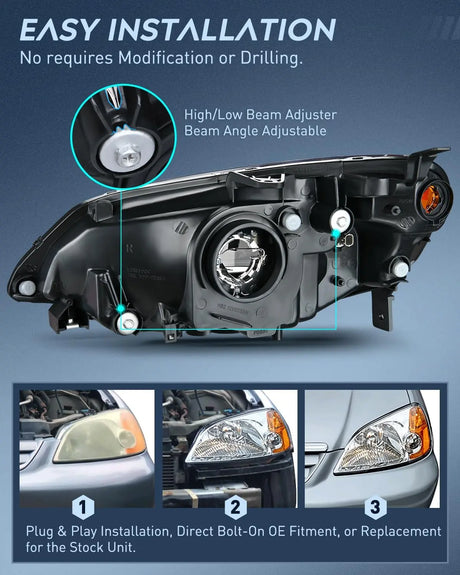 EASY INSTALLATION
No requires Modification or Drilling.

High/Low Beam Adjuster
Beam Angle Adjustable

1

2

3

Plug & Play Installation, Direct Bolt-On OE Fitment, or Replacement for the Stock Unit.