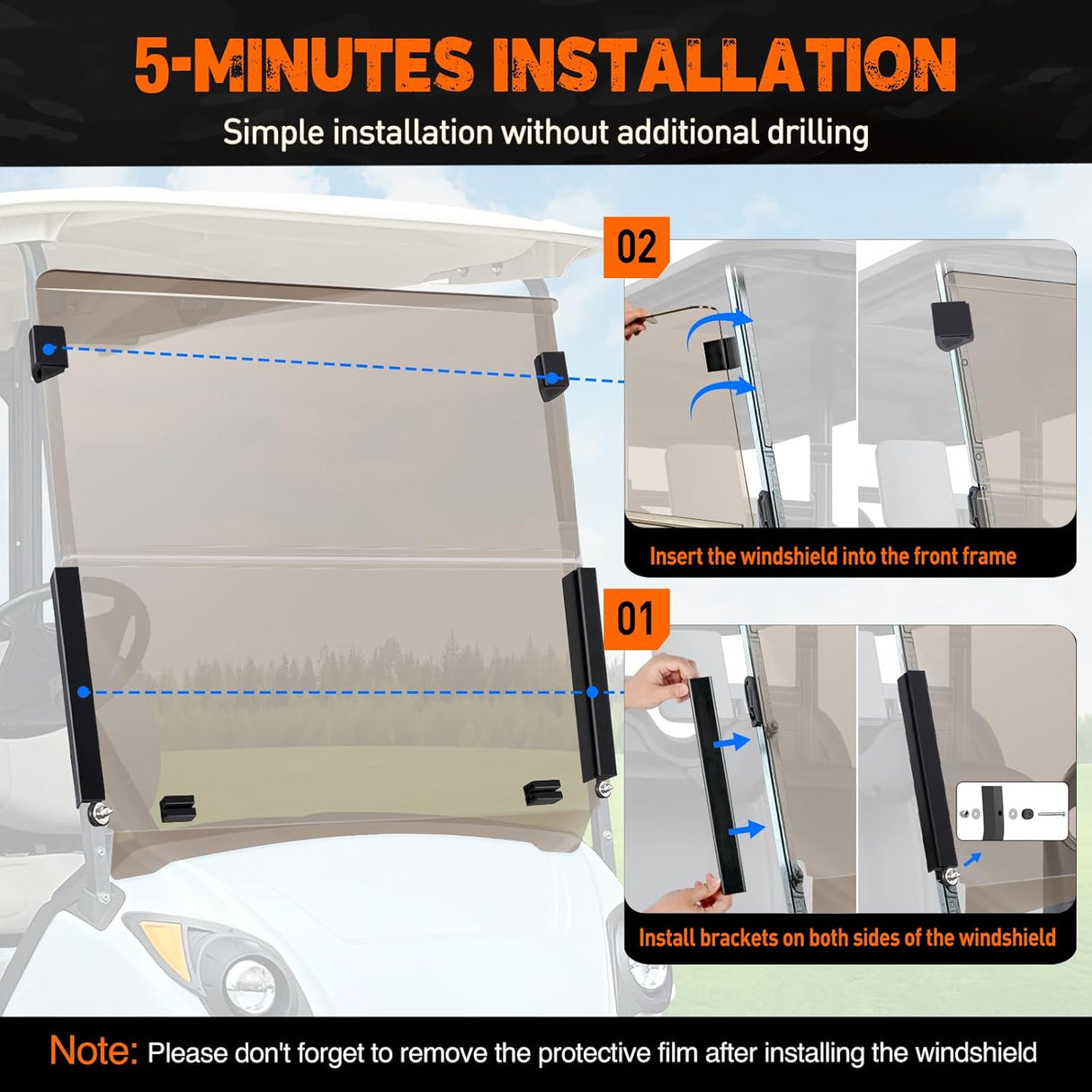 5-MINUTES INSTALLATION

Simple installation without additional drilling

02

Insert the windshield into the front frame

01

Install brackets on both sides of the windshield

Note: Please don't forget to remove the protective film after installing the windshield