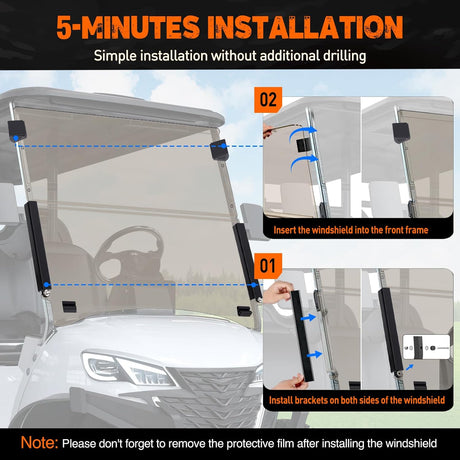 5-MINUTES INSTALLATION

Simple installation without additional drilling

02

Insert the windshield into the front frame

01

Install brackets on both sides of the windshield

Note: Please don't forget to remove the protective film after installing the windshield