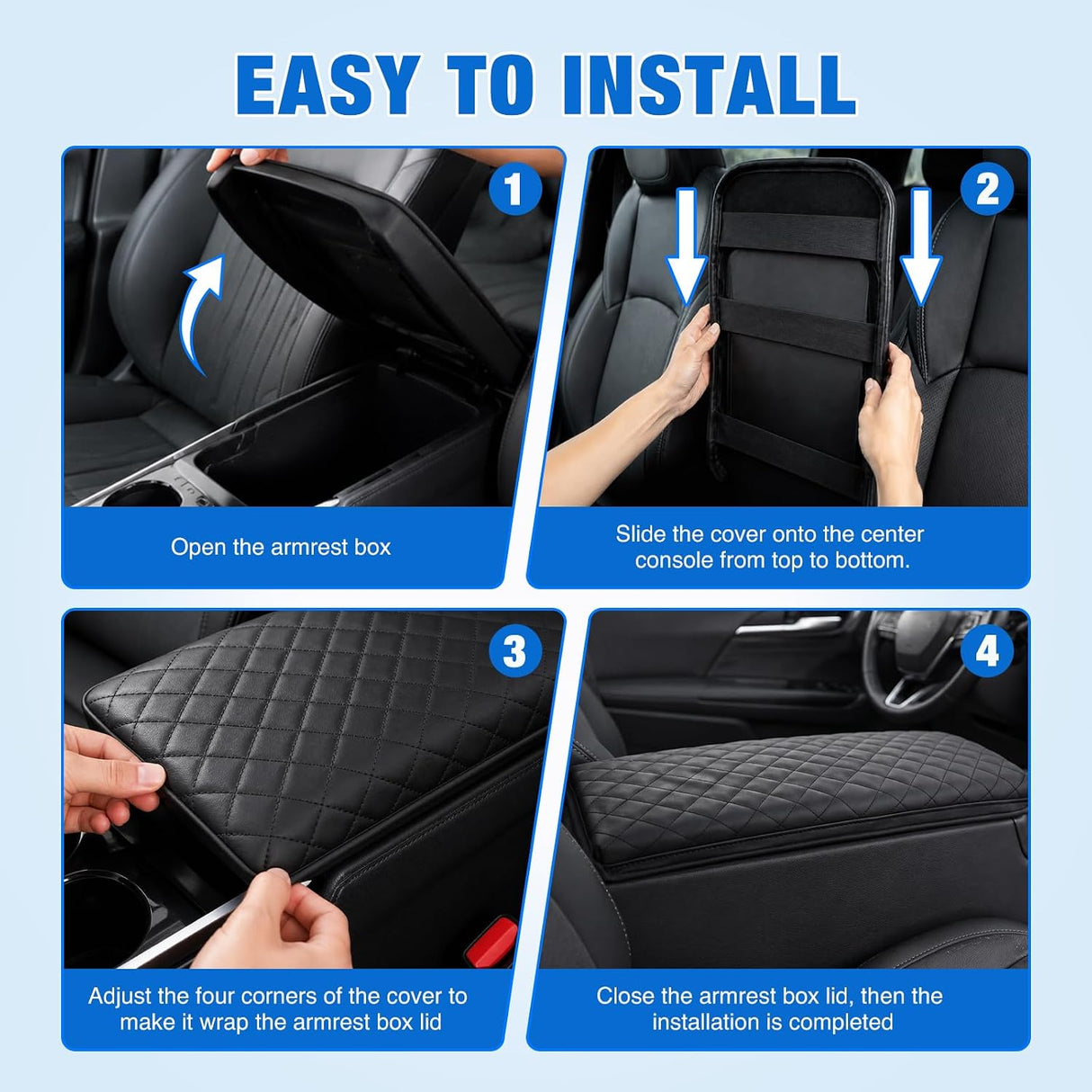 EASY TO INSTALL

1

Open the armrest box

2

Slide the cover onto the center console from top to bottom.

3

Adjust the four corners of the cover to make it wrap the armrest box lid

4

Close the armrest box lid, then the installation is completed