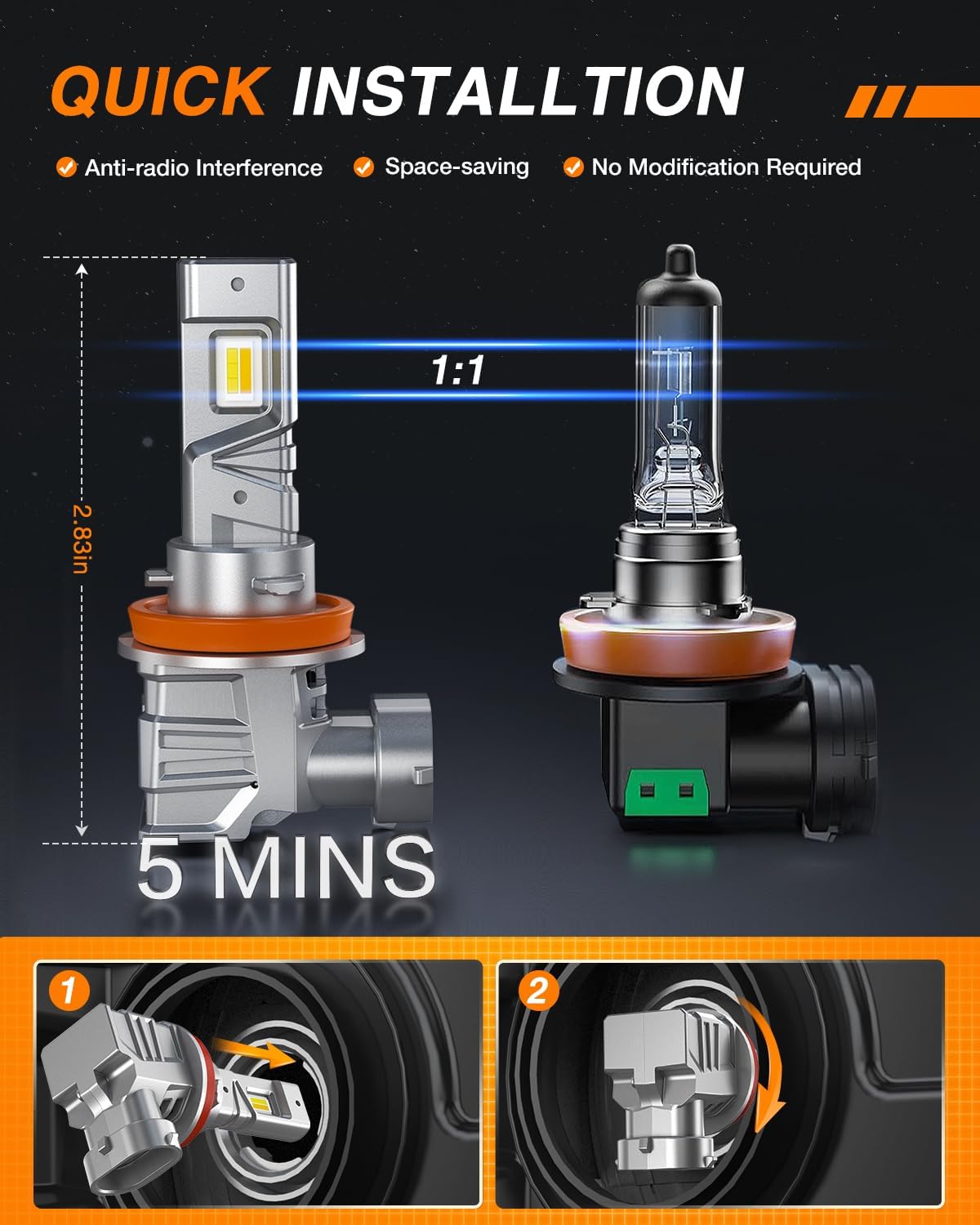 QUICK INSTALLTION

Anti-radio Interference

Space-saving

No Modification Required

2.83in

1:1

5 MINS

1

2