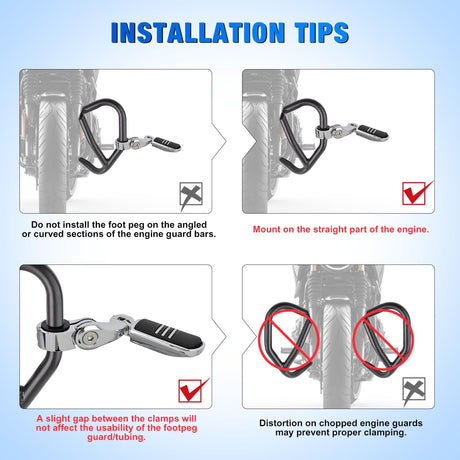 INSTALLATION TIPS

Do not install the foot peg on the angled or curved sections of the engine guard bars.

Mount on the straight part of the engine.

A slight gap between the clamps will not affect the usability of the footpeg guard/tubing.

Distortion on chopped engine guards may prevent proper clamping.