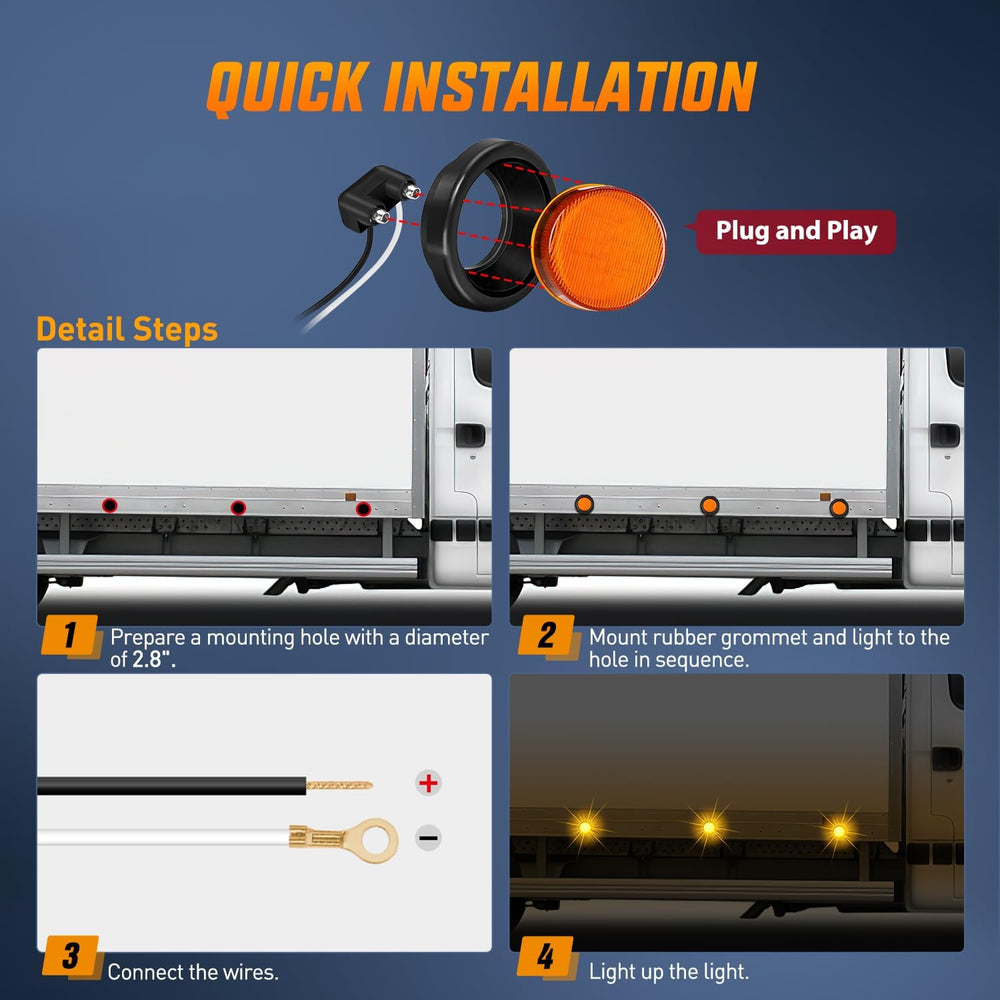 QUICK INSTALLATION

Plug and Play

Detail Steps

1 Prepare a mounting hole with a diameter of 2.8".

2 Mount rubber grommet and light to the hole in sequence.

+

−

3 Connect the wires.

4 Light up the light.