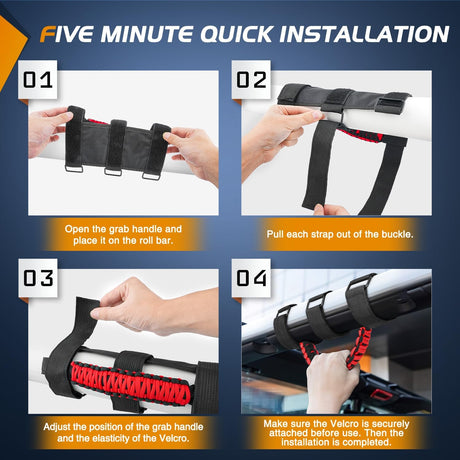 FIVE MINUTE QUICK INSTALLATION

01

Open the grab handle and place it on the roll bar.

02

Pull each strap out of the buckle.

03

Adjust the position of the grab handle and the elasticity of the Velcro.

04

Make sure the Velcro is securely attached before use. Then the installation is completed.