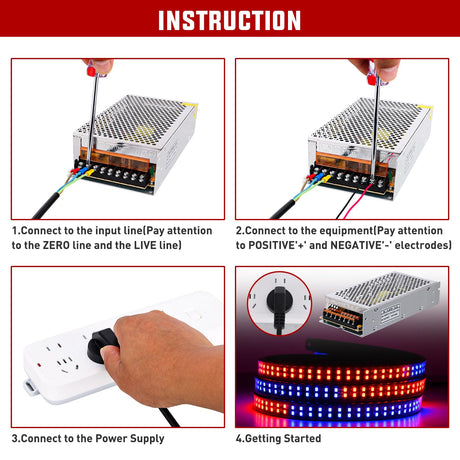 INSTRUCTION

1.Connect to the input line(Pay attention to the ZERO line and the LIVE line)

2.Connect to the equipment(Pay attention to POSITIVE'+' and NEGATIVE'-' electrodes)

3.Connect to the Power Supply

4.Getting Started