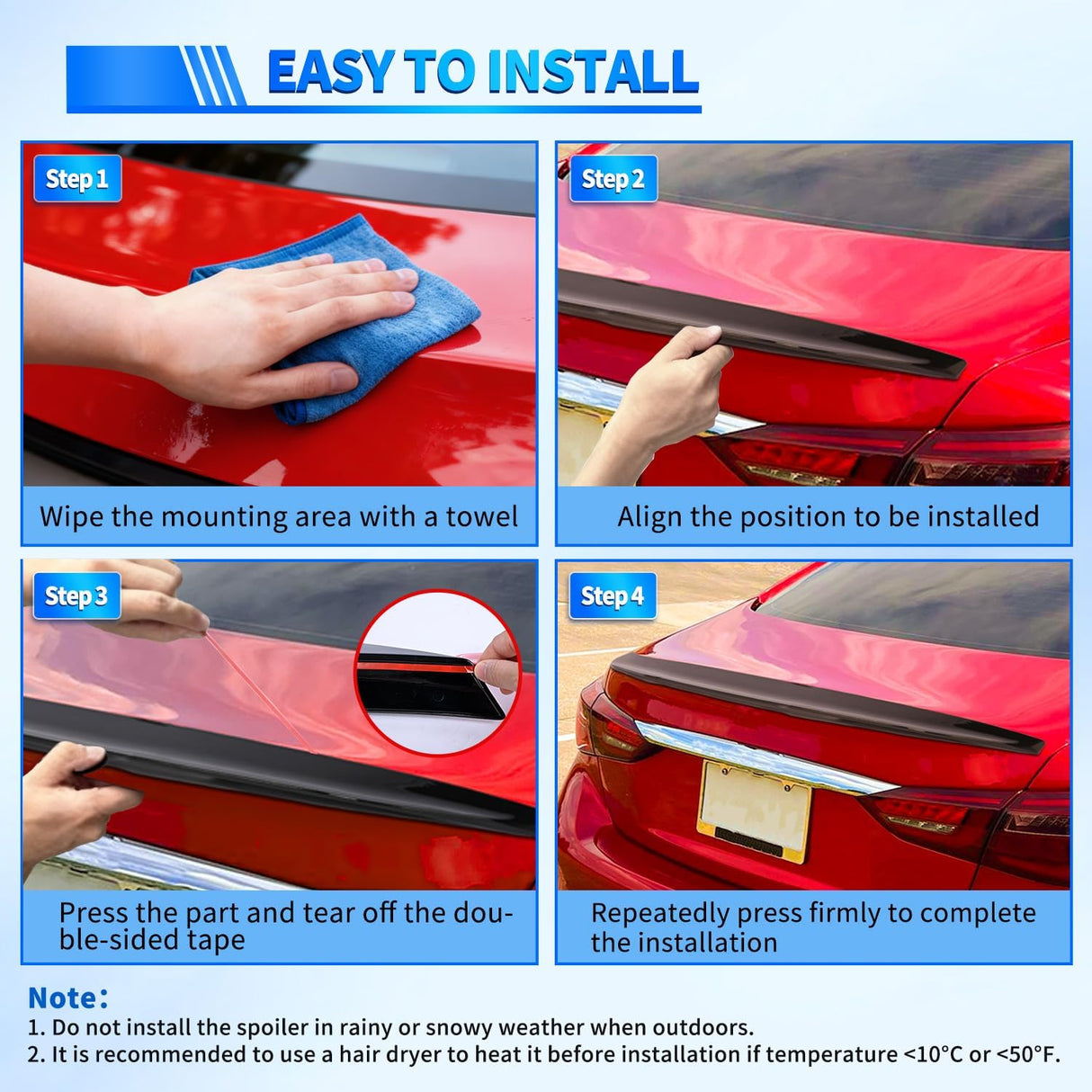 EASY TO INSTALL

Step 1

Wipe the mounting area with a towel

Step 2

Align the position to be installed

Step 3

Press the part and tear off the double-sided tape

Step 4

Repeatedly press firmly to complete the installation

Note:
1. Do not install the spoiler in rainy or snowy weather when outdoors.
2. It is recommended to use a hair dryer to heat it before installation if temperature <10°C or <50°F.