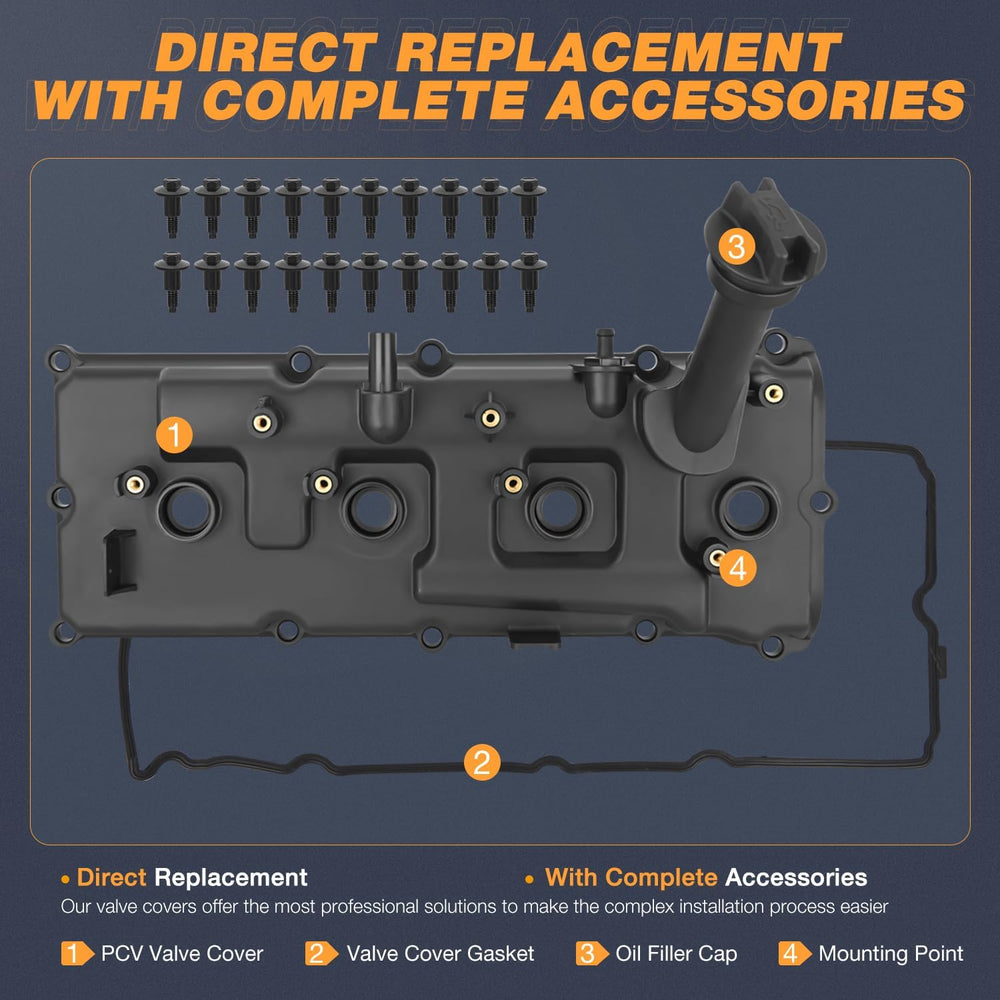 DIRECT REPLACEMENT
WITH COMPLETE ACCESSORIES

3

1

4

2

• Direct Replacement • With Complete Accessories
Our valve covers offer the most professional solutions to make the complex installation process easier

1 PCV Valve Cover 2 Valve Cover Gasket 3 Oil Filler Cap 4 Mounting Point