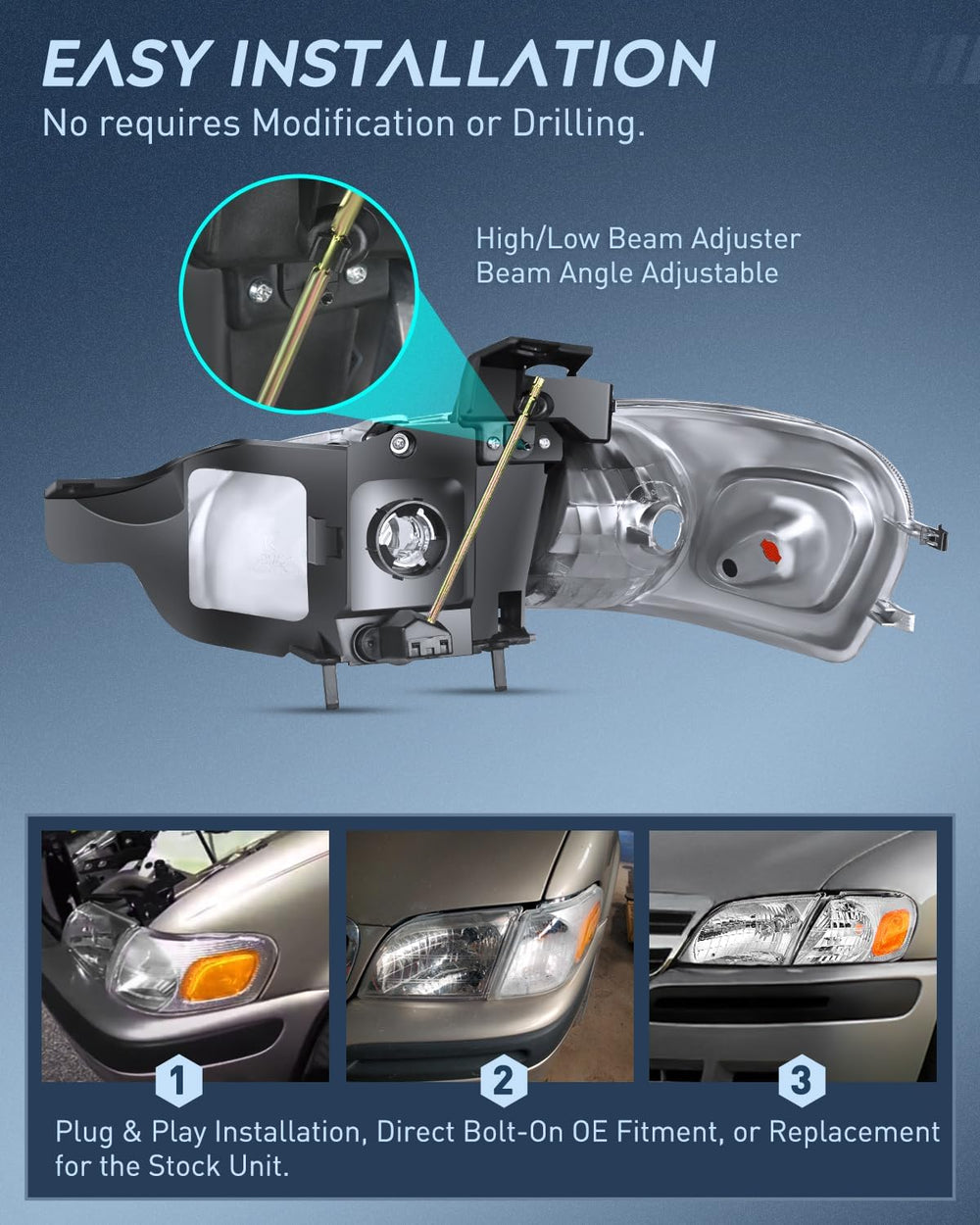 EASY INSTALLATION

No requires Modification or Drilling.

High/Low Beam Adjuster
Beam Angle Adjustable

1

2

3

Plug & Play Installation, Direct Bolt-On OE Fitment, or Replacement for the Stock Unit.