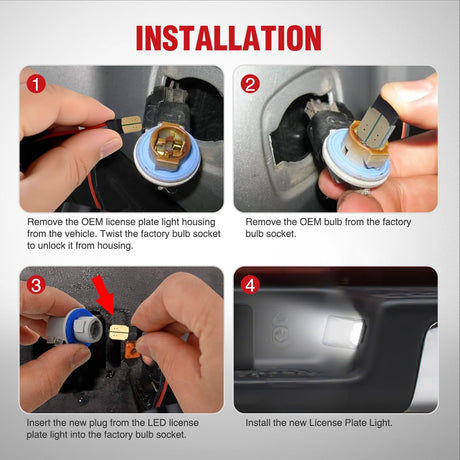 INSTALLATION

1

Remove the OEM license plate light housing from the vehicle. Twist the factory bulb socket to unlock it from housing.

2

Remove the OEM bulb from the factory bulb socket.

3

Insert the new plug from the LED license plate light into the factory bulb socket.

4

Install the new License Plate Light.