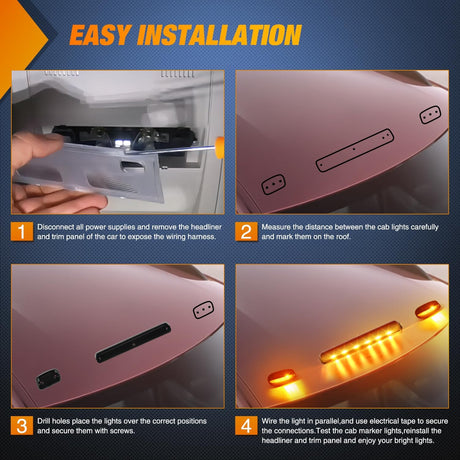 EASY INSTALLATION

1 Disconnect all power supplies and remove the headliner and trim panel of the car to expose the wiring harness.

2 Measure the distance between the cab lights carefully and mark them on the roof.

3 Drill holes place the lights over the correct positions and secure them with screws.

4 Wire the light in parallel,and use electrical tape to secure the connections.Test the cab marker lights,reinstall the headliner and trim panel and enjoy your bright lights.