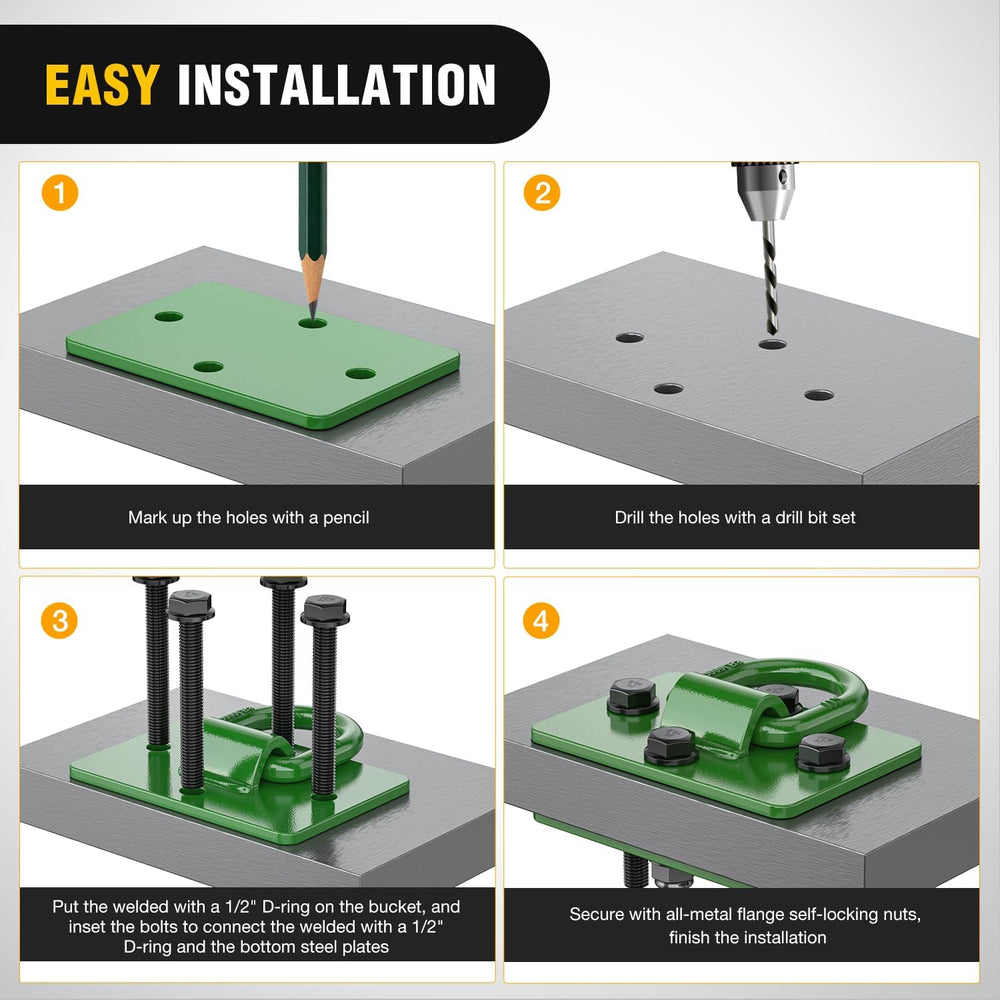 EASY INSTALLATION

1

Mark up the holes with a pencil

2

Drill the holes with a drill bit set

3

Put the welded with a 1/2" D-ring on the bucket, and inset the bolts to connect the welded with a 1/2" D-ring and the bottom steel plates

4

Secure with all-metal flange self-locking nuts, finish the installation