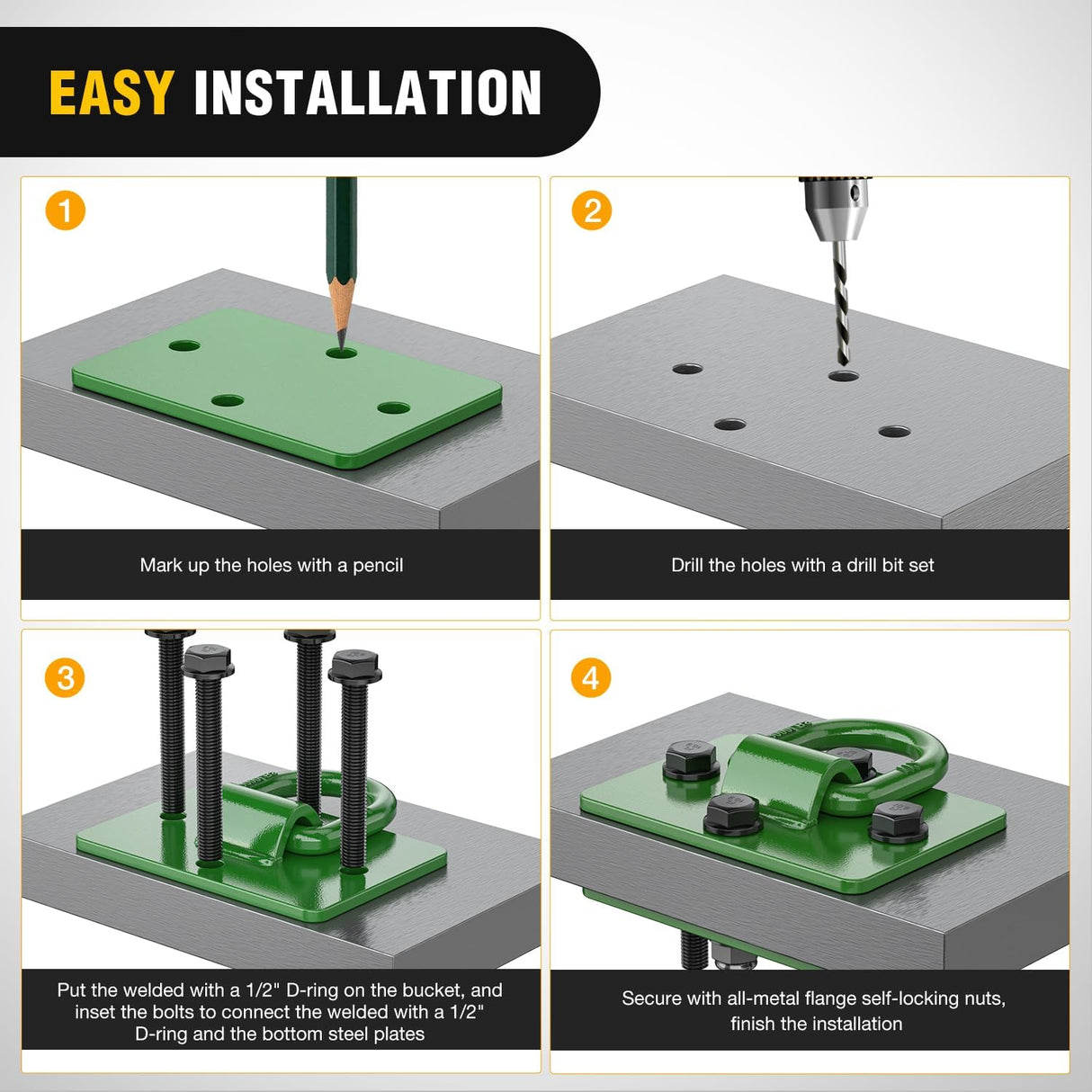 EASY INSTALLATION

1

Mark up the holes with a pencil

2

Drill the holes with a drill bit set

3

Put the welded with a 1/2" D-ring on the bucket, and inset the bolts to connect the welded with a 1/2" D-ring and the bottom steel plates

4

Secure with all-metal flange self-locking nuts, finish the installation