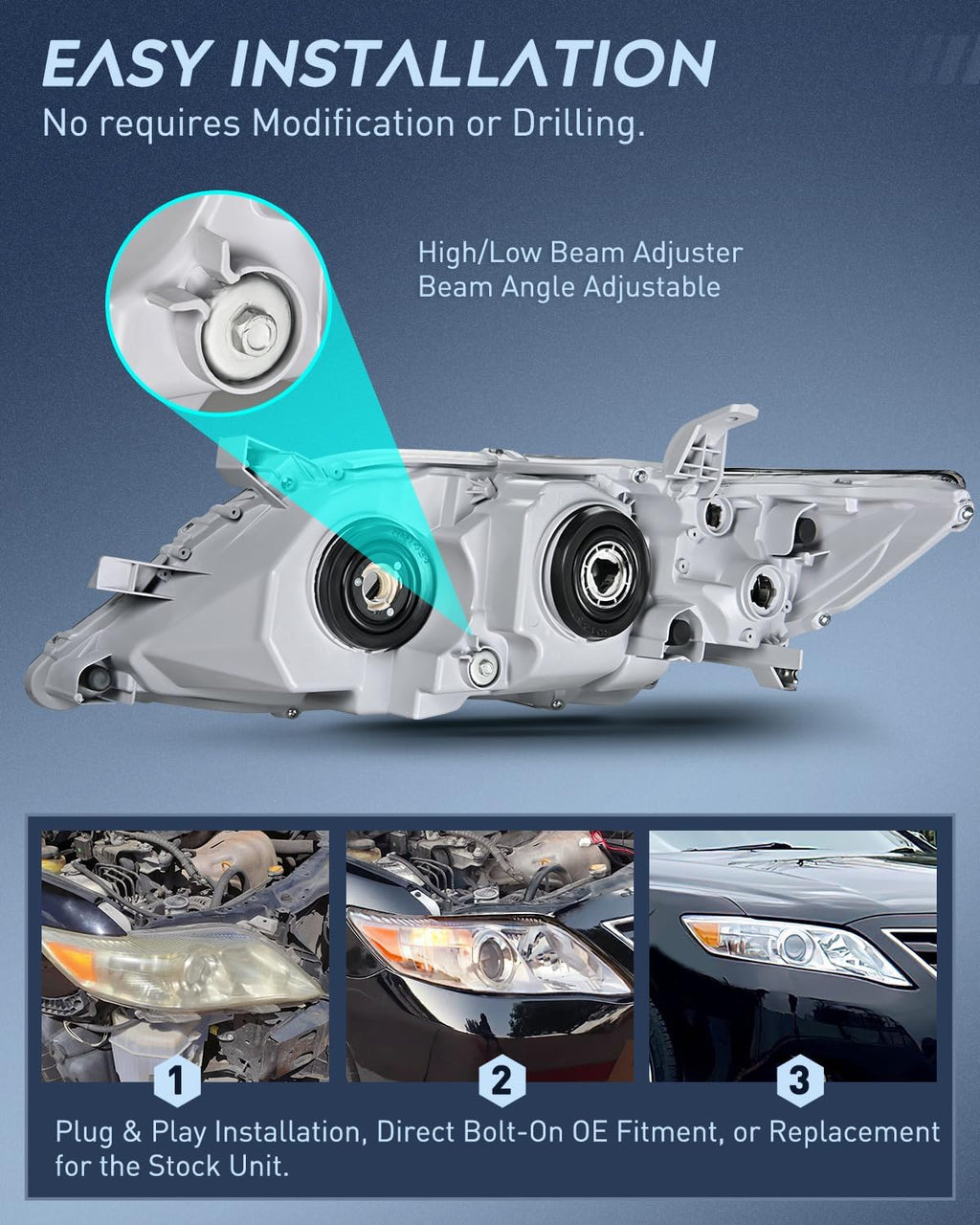 EASY INSTALLATION
No requires Modification or Drilling.

High/Low Beam Adjuster
Beam Angle Adjustable

1

2

3

Plug & Play Installation, Direct Bolt-On OE Fitment, or Replacement for the Stock Unit.