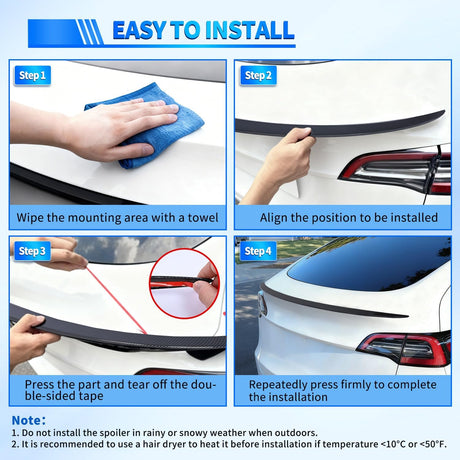 EASY TO INSTALL

Step 1

Wipe the mounting area with a towel

Step 2

Align the position to be installed

Step 3

Press the part and tear off the double-sided tape

Step 4

Repeatedly press firmly to complete the installation

Note:
1. Do not install the spoiler in rainy or snowy weather when outdoors.
2. It is recommended to use a hair dryer to heat it before installation if temperature <10°C or <50°F.