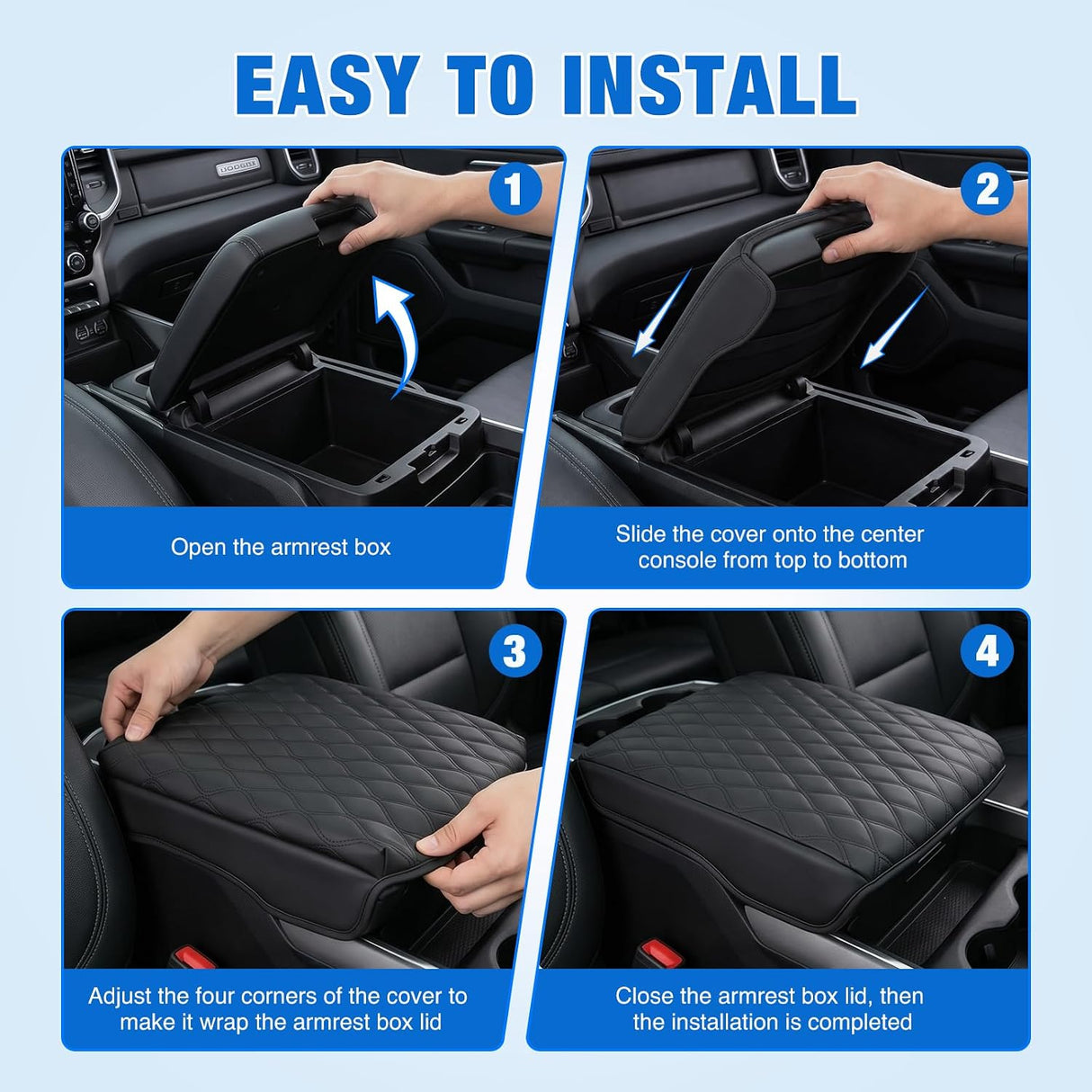 EASY TO INSTALL

1

Open the armrest box

2

Slide the cover onto the center console from top to bottom

3

Adjust the four corners of the cover to make it wrap the armrest box lid

4

Close the armrest box lid, then the installation is completed