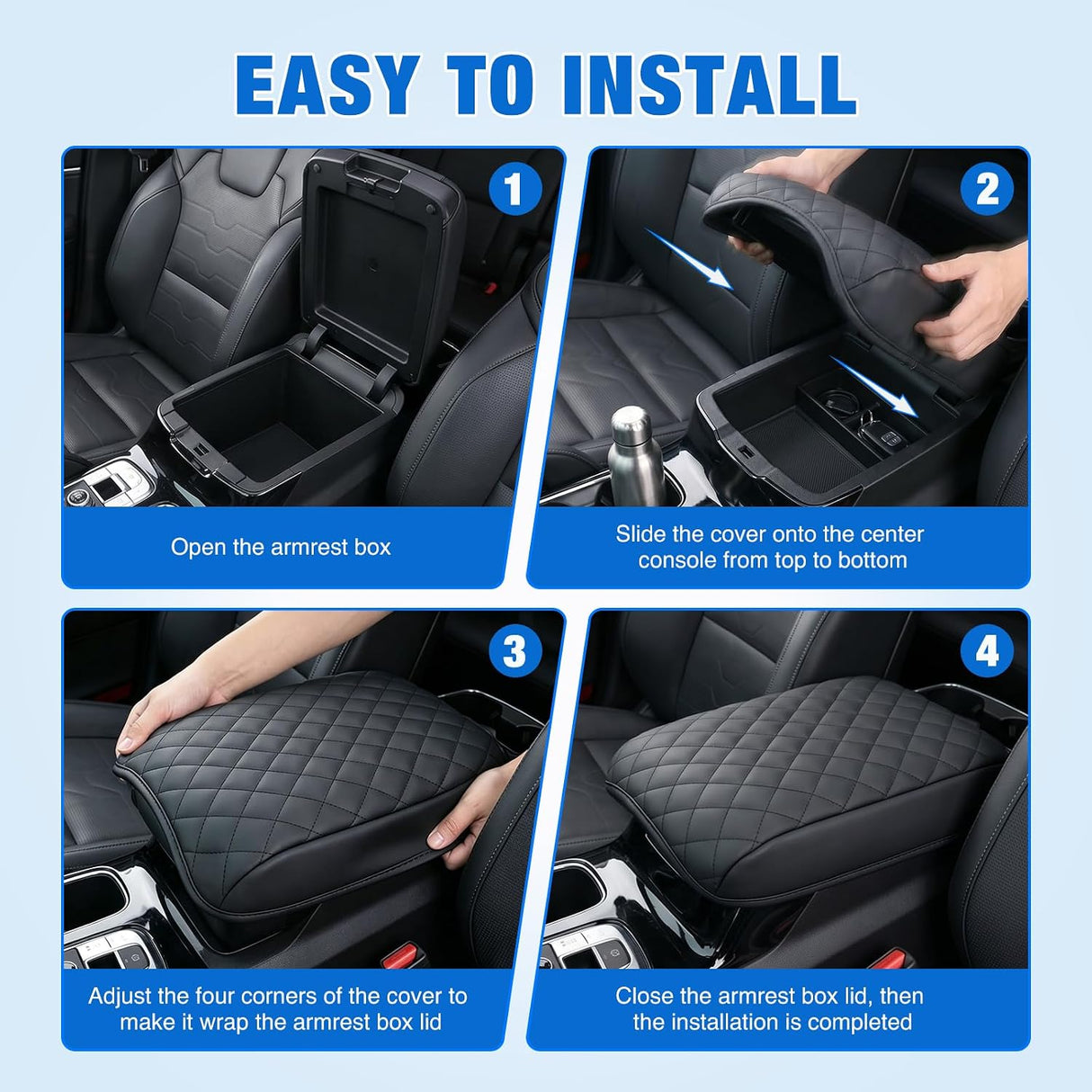 EASY TO INSTALL

1

Open the armrest box

2

Slide the cover onto the center console from top to bottom

3

Adjust the four corners of the cover to make it wrap the armrest box lid

4

Close the armrest box lid, then the installation is completed