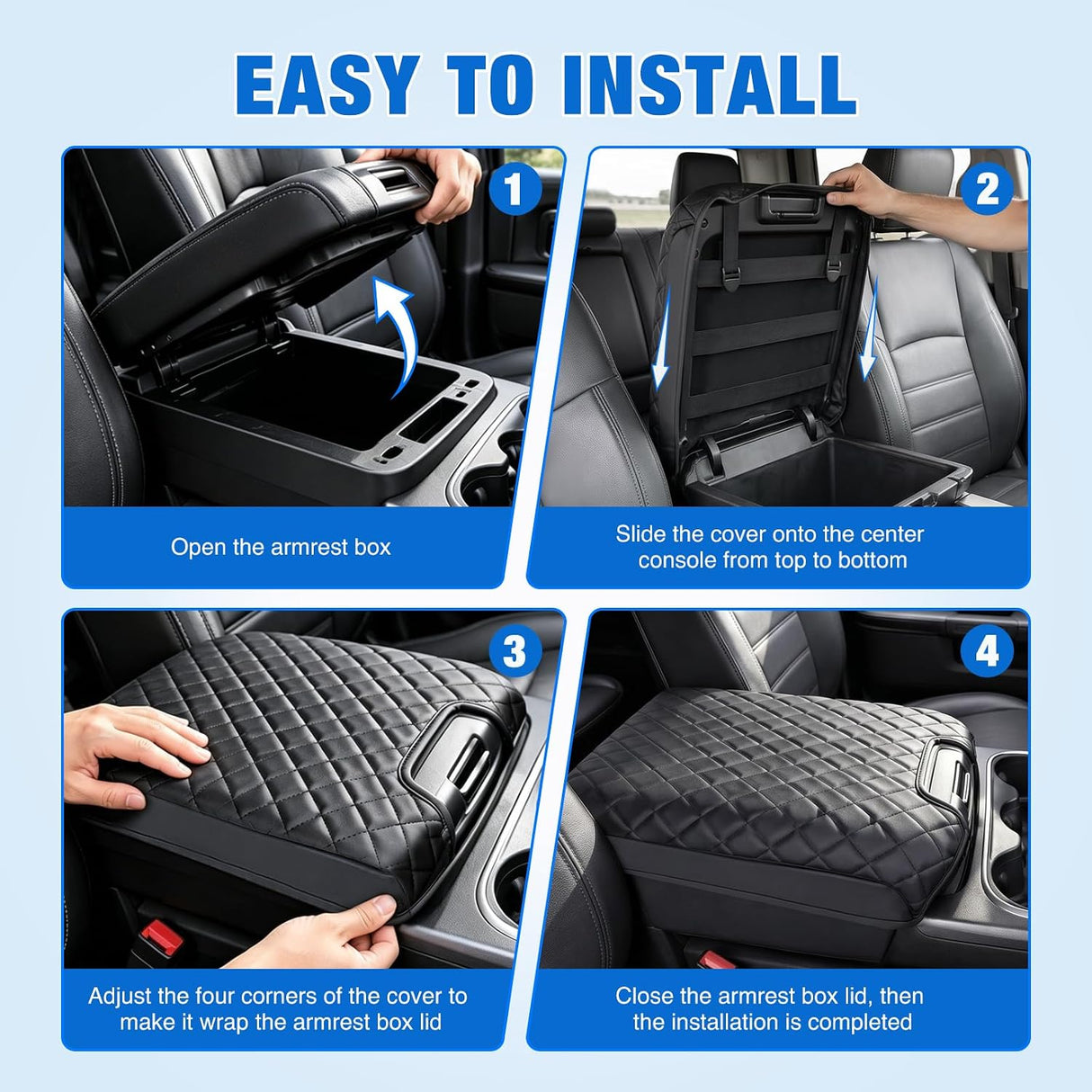 EASY TO INSTALL

1

Open the armrest box

2

Slide the cover onto the center console from top to bottom

3

Adjust the four corners of the cover to make it wrap the armrest box lid

4

Close the armrest box lid, then the installation is completed