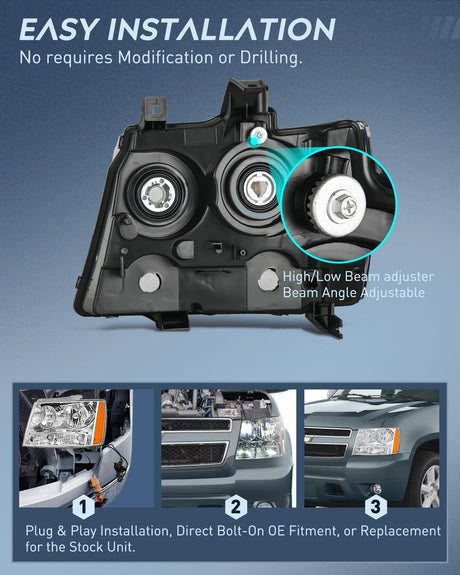 EASY INSTALLATION
No requires Modification or Drilling.

High/Low Beam adjuster
Beam Angle Adjustable

1

2

3

Plug & Play Installation, Direct Bolt-On OE Fitment, or Replacement for the Stock Unit.