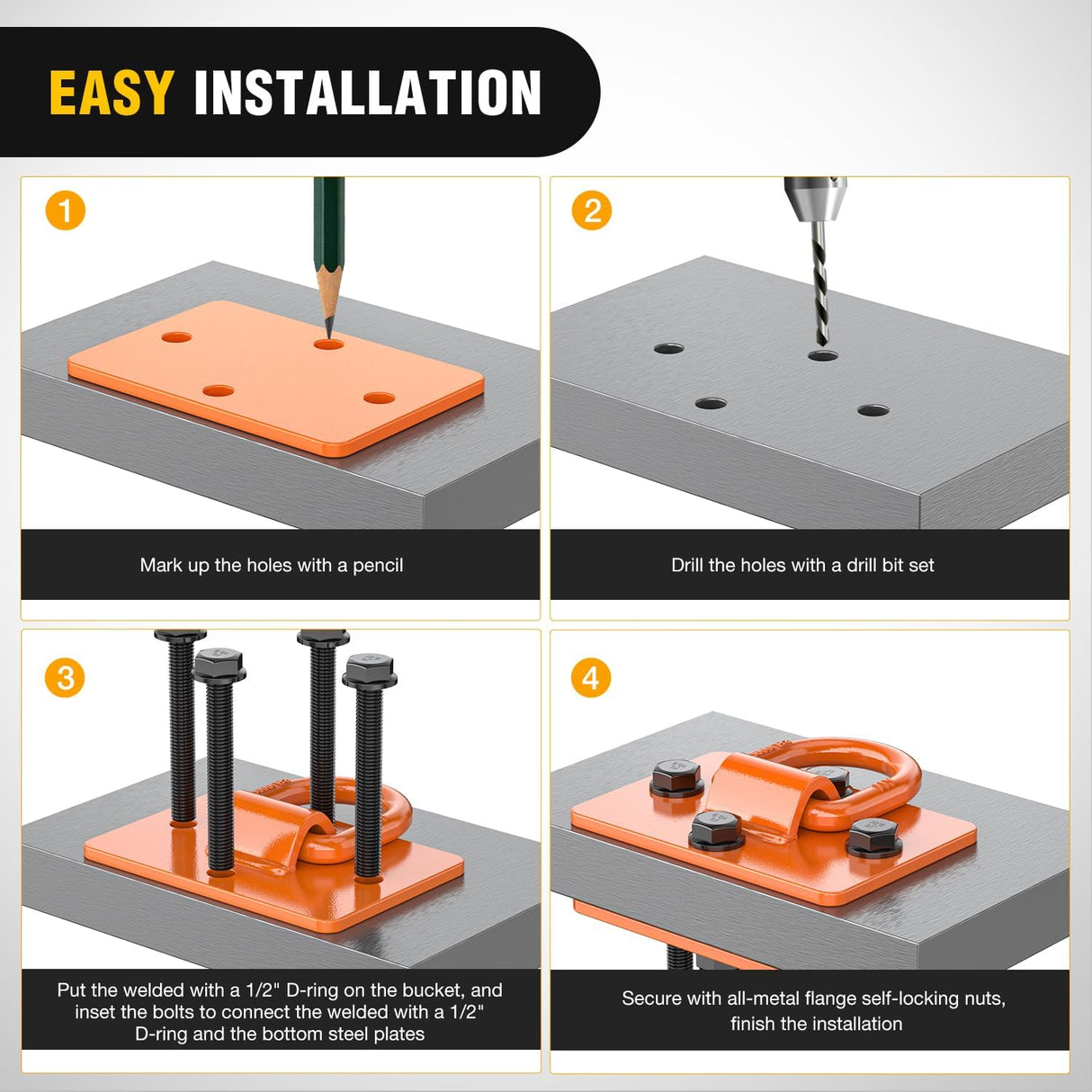 EASY INSTALLATION

1

Mark up the holes with a pencil

2

Drill the holes with a drill bit set

3

Put the welded with a 1/2" D-ring on the bucket, and inset the bolts to connect the welded with a 1/2" D-ring and the bottom steel plates

4

Secure with all-metal flange self-locking nuts, finish the installation