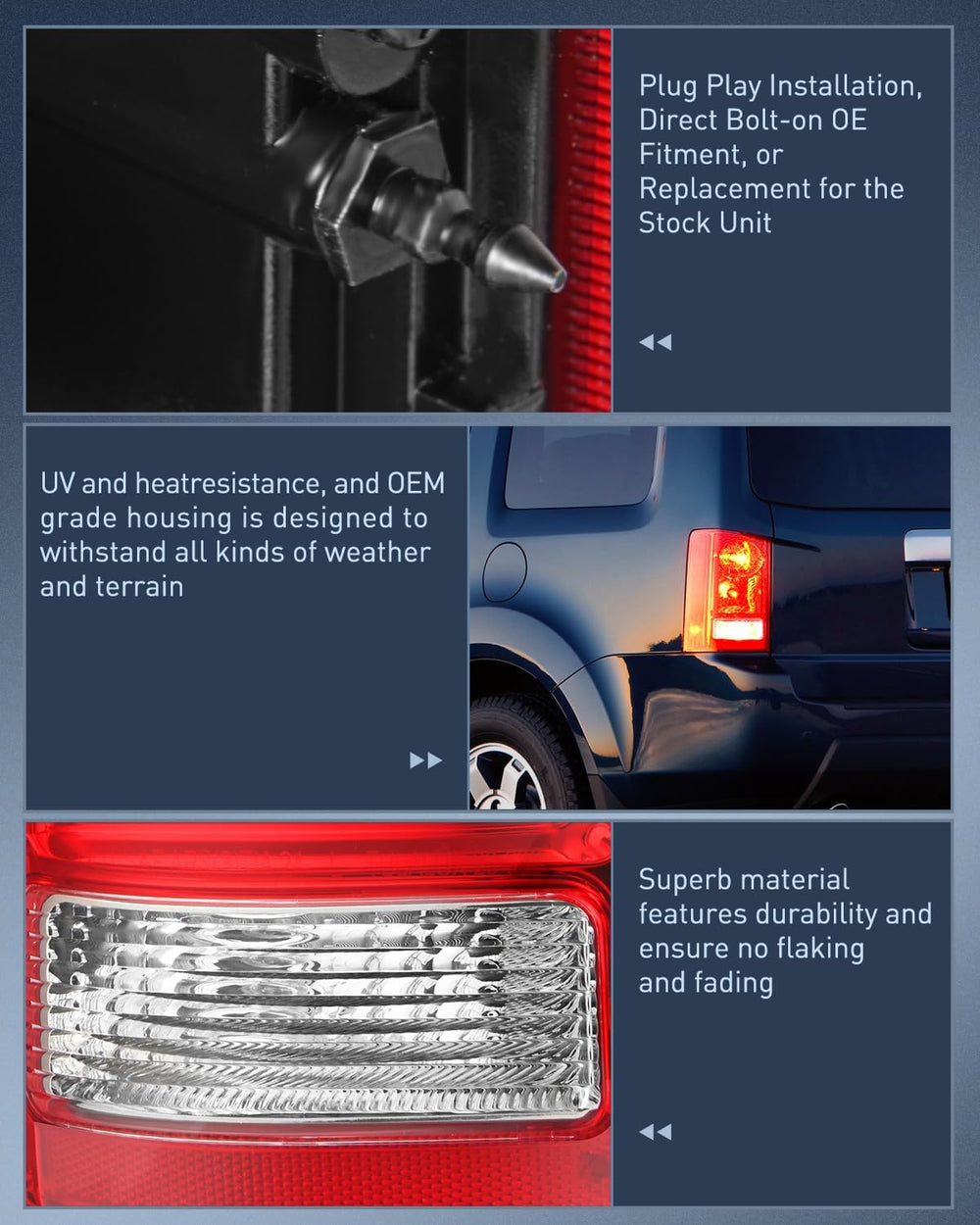 Plug Play Installation, Direct Bolt-on OE Fitment, or Replacement for the Stock Unit

UV and heatresistance, and OEM grade housing is designed to withstand all kinds of weather and terrain

Superb material features durability and ensure no flaking and fading