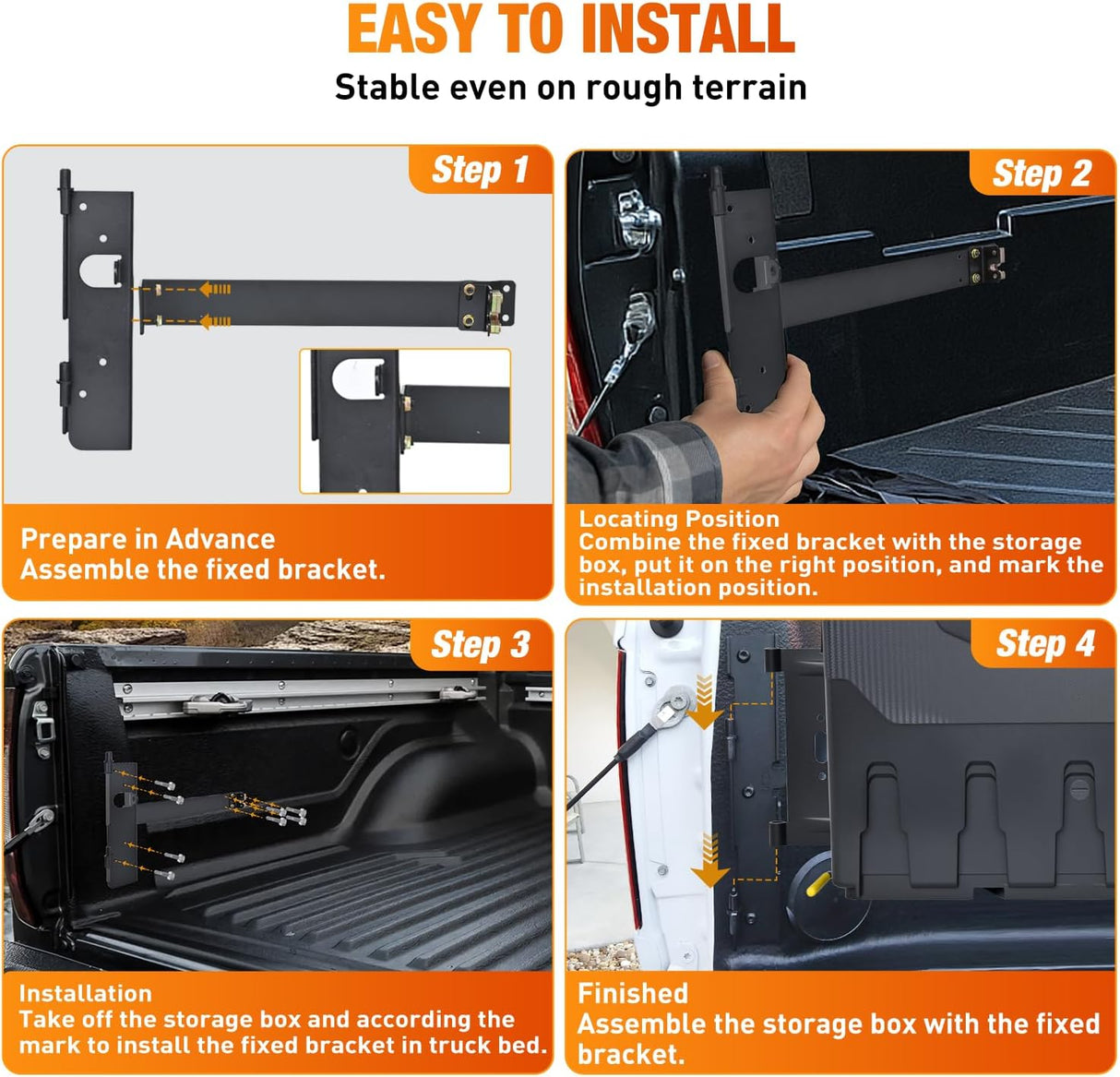 EASY TO INSTALL

Stable even on rough terrain

Step 1

Prepare in Advance
Assemble the fixed bracket.

Step 2

Locating Position
Combine the fixed bracket with the storage box, put it on the right position, and mark the installation position.

Step 3

Installation
Take off the storage box and according the mark to install the fixed bracket in truck bed.

Step 4

Finished
Assemble the storage box with the fixed bracket.