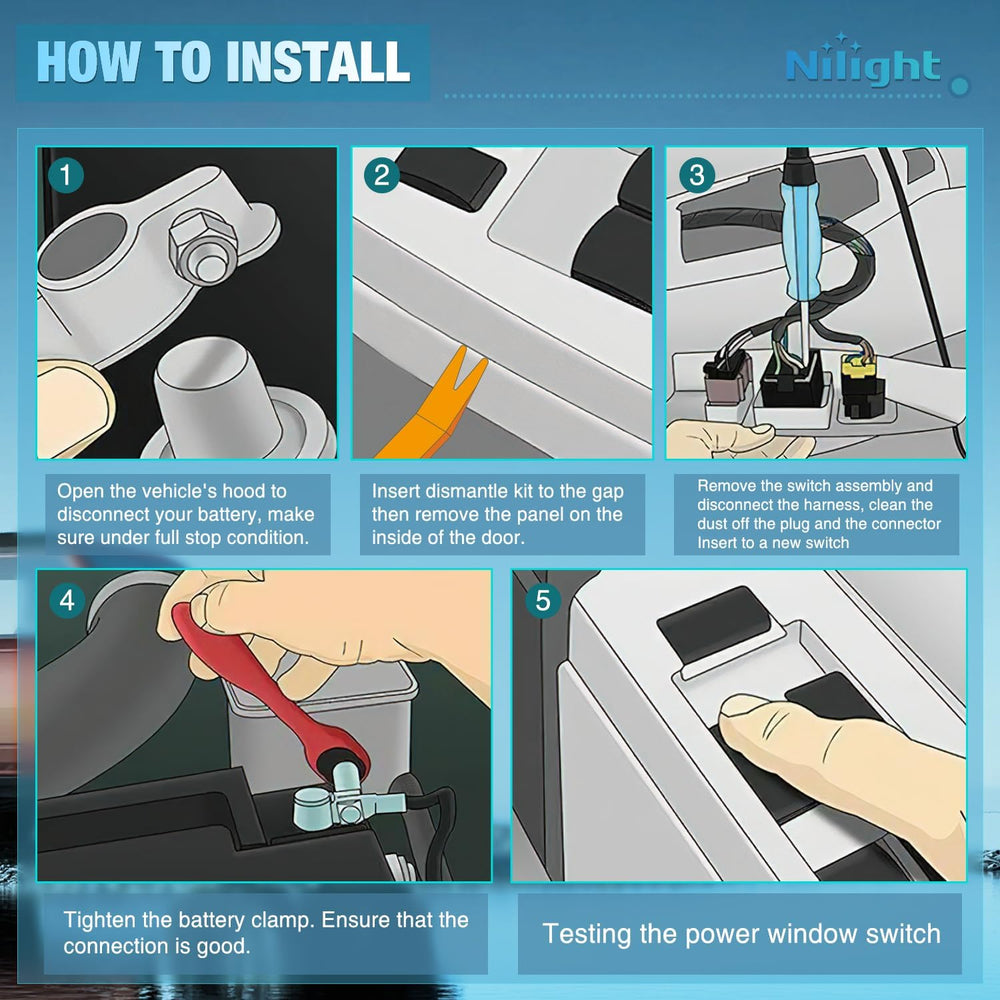 HOW TO INSTALL

Nilight

1

Open the vehicle's hood to disconnect your battery, make sure under full stop condition.

2

Insert dismantle kit to the gap then remove the panel on the inside of the door.

3

Remove the switch assembly and disconnect the harness, clean the dust off the plug and the connector Insert to a new switch

4

Tighten the battery clamp. Ensure that the connection is good.

5

Testing the power window switch