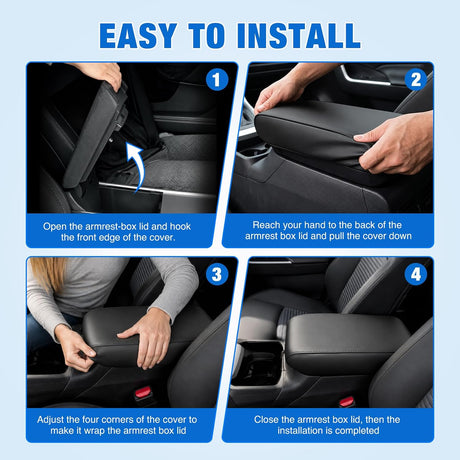 EASY TO INSTALL

1

Open the armrest-box lid and hook the front edge of the cover.

2

Reach your hand to the back of the armrest box lid and pull the cover down

3

Adjust the four corners of the cover to make it wrap the armrest box lid

4

Close the armrest box lid, then the installation is completed