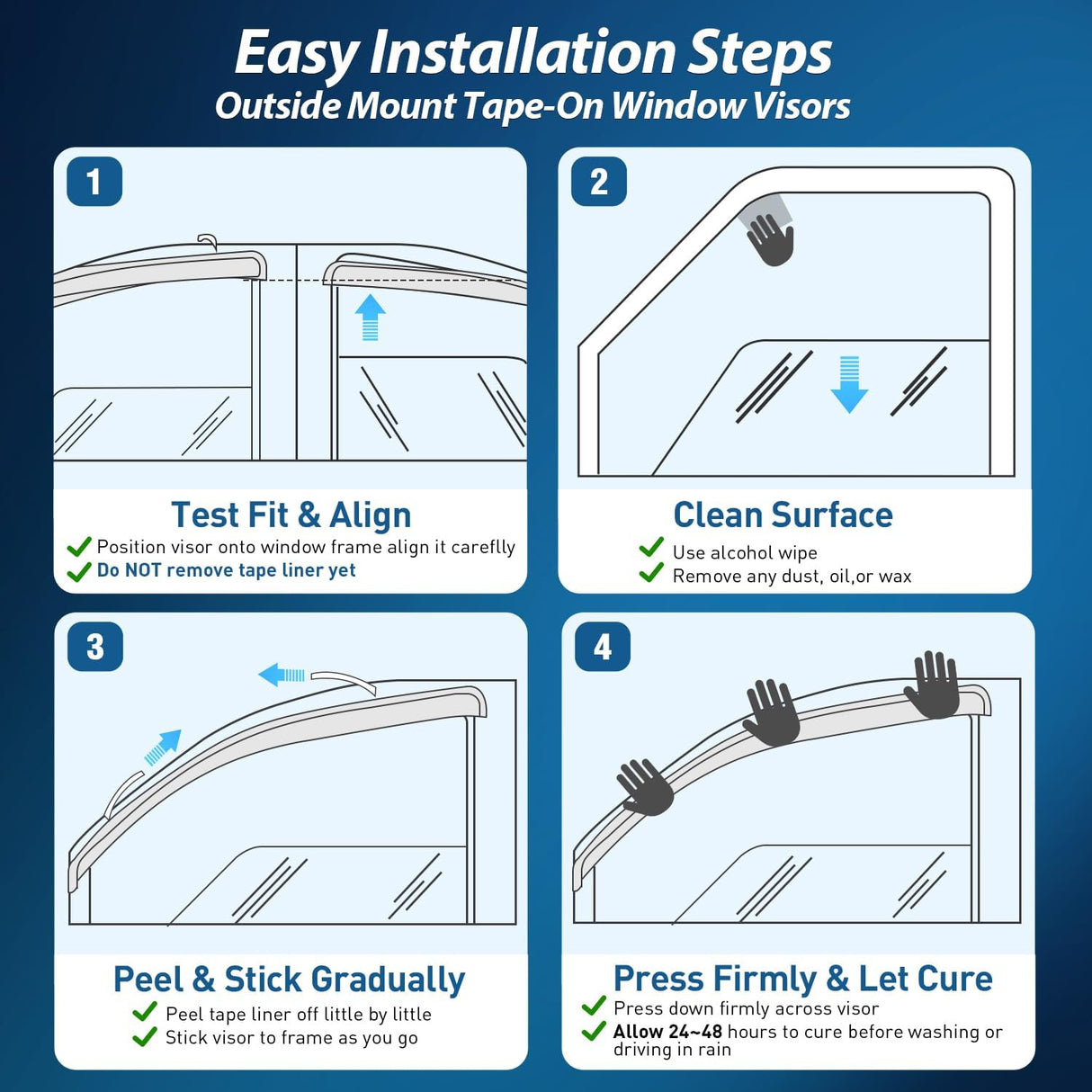 Easy Installation Steps
Outside Mount Tape-On Window Visors

1

Test Fit & Align
Position visor onto window frame align it careflly
Do NOT remove tape liner yet

2

Clean Surface
Use alcohol wipe
Remove any dust, oil,or wax

3

Peel & Stick Gradually
Peel tape liner off little by little
Stick visor to frame as you go

4

Press Firmly & Let Cure
Press down firmly across visor
Allow 24~48 hours to cure before washing or driving in rain