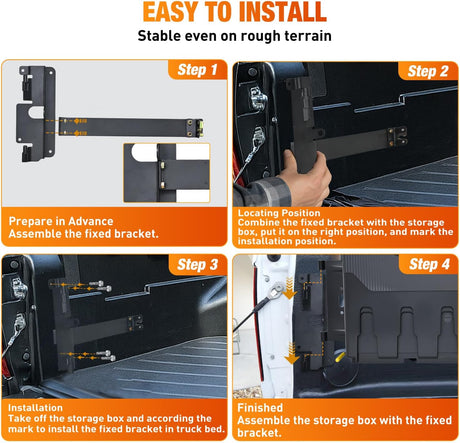 EASY TO INSTALL
Stable even on rough terrain

Step 1

Prepare in Advance
Assemble the fixed bracket.

Step 2

Locating Position
Combine the fixed bracket with the storage box, put it on the right position, and mark the installation position.

Step 3

Installation
Take off the storage box and according the mark to install the fixed bracket in truck bed.

Step 4

Finished
Assemble the storage box with the fixed bracket.