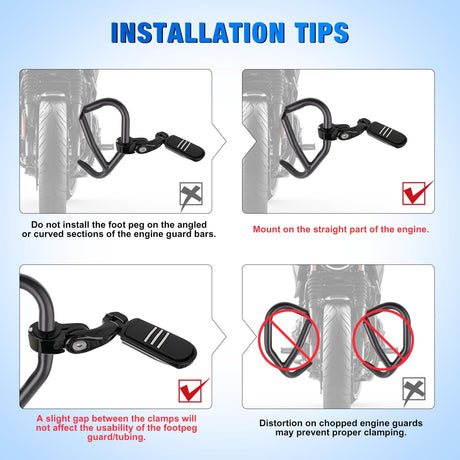 INSTALLATION TIPS

Do not install the foot peg on the angled or curved sections of the engine guard bars.

Mount on the straight part of the engine.

A slight gap between the clamps will not affect the usability of the footpeg guard/tubing.

Distortion on chopped engine guards may prevent proper clamping.