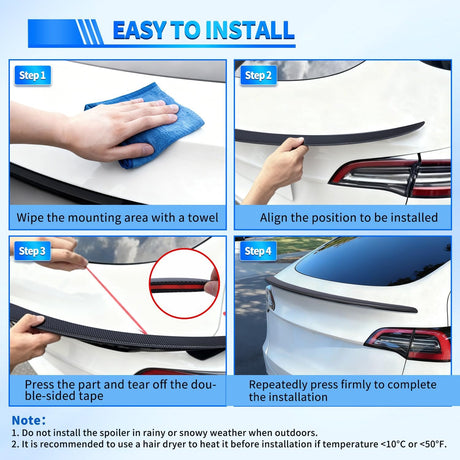 EASY TO INSTALL

Step 1

Wipe the mounting area with a towel

Step 2

Align the position to be installed

Step 3

Press the part and tear off the double-sided tape

Step 4

Repeatedly press firmly to complete the installation

Note:
1. Do not install the spoiler in rainy or snowy weather when outdoors.
2. It is recommended to use a hair dryer to heat it before installation if temperature <10°C or <50°F.