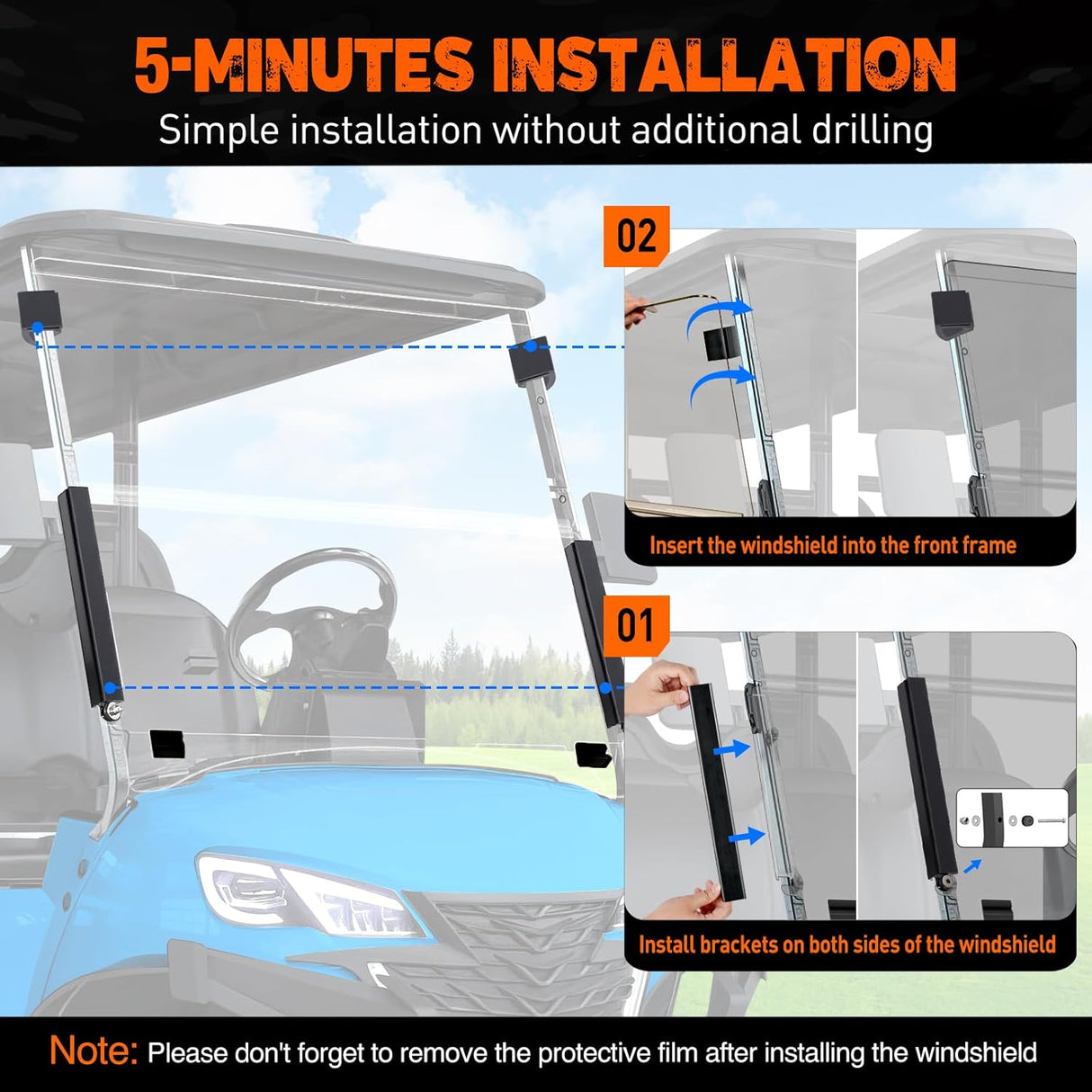 5-MINUTES INSTALLATION

Simple installation without additional drilling

02

Insert the windshield into the front frame

01

Install brackets on both sides of the windshield

Note: Please don't forget to remove the protective film after installing the windshield