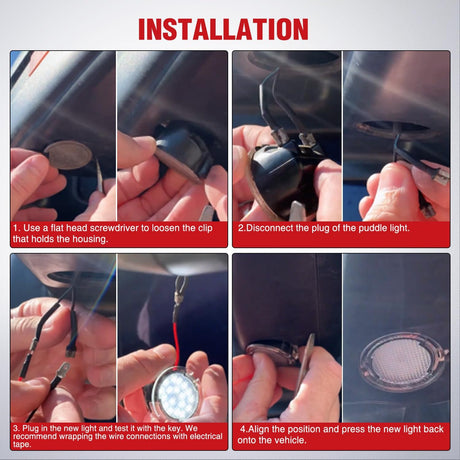 INSTALLATION

1. Use a flat head screwdriver to loosen the clip that holds the housing.

2.Disconnect the plug of the puddle light.

3. Plug in the new light and test it with the key. We recommend wrapping the wire connections with electrical tape.

4.Align the position and press the new light back onto the vehicle.