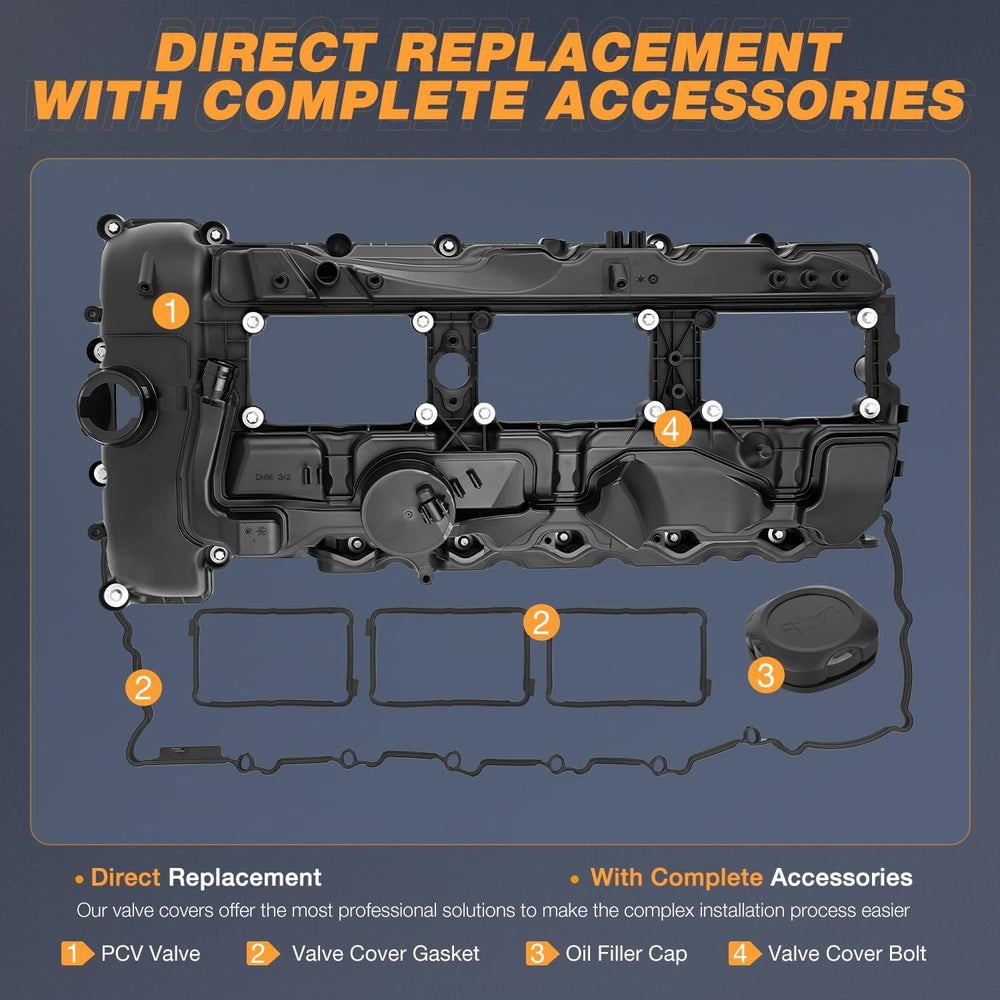 DIRECT REPLACEMENT
WITH COMPLETE ACCESSORIES

1

4

DHM 3/2

2

2

3

• Direct Replacement • With Complete Accessories

Our valve covers offer the most professional solutions to make the complex installation process easier

1 PCV Valve 2 Valve Cover Gasket 3 Oil Filler Cap 4 Valve Cover Bolt