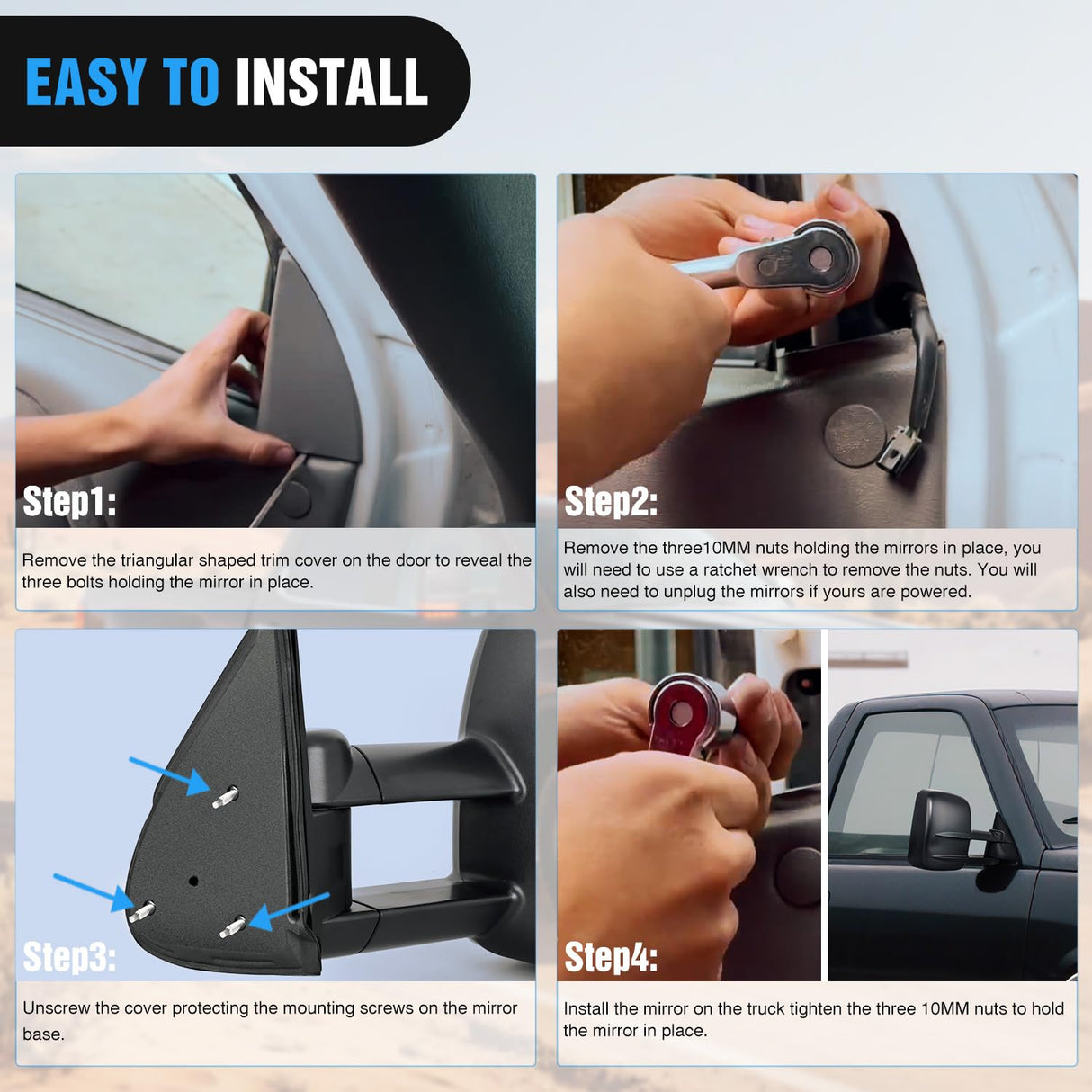 EASY TO INSTALL

Step1:

Remove the triangular shaped trim cover on the door to reveal the three bolts holding the mirror in place.

Step2:

Remove the three10MM nuts holding the mirrors in place, you will need to use a ratchet wrench to remove the nuts. You will also need to unplug the mirrors if yours are powered.

Step3:

Unscrew the cover protecting the mounting screws on the mirror base.

Step4:

Install the mirror on the truck tighten the three 10MM nuts to hold the mirror in place.