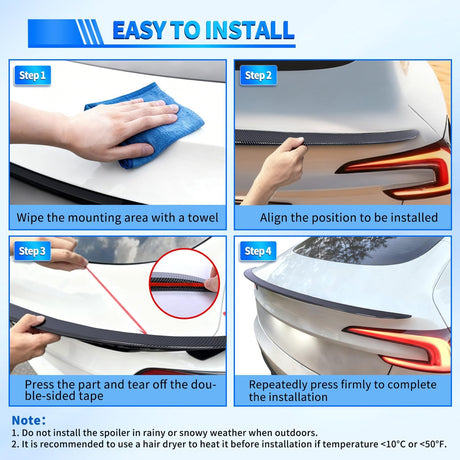 EASY TO INSTALL

Step 1

Wipe the mounting area with a towel

Step 2

Align the position to be installed

Step 3

Press the part and tear off the double-sided tape

Step 4

Repeatedly press firmly to complete the installation

Note:
1. Do not install the spoiler in rainy or snowy weather when outdoors.
2. It is recommended to use a hair dryer to heat it before installation if temperature <10°C or <50°F.