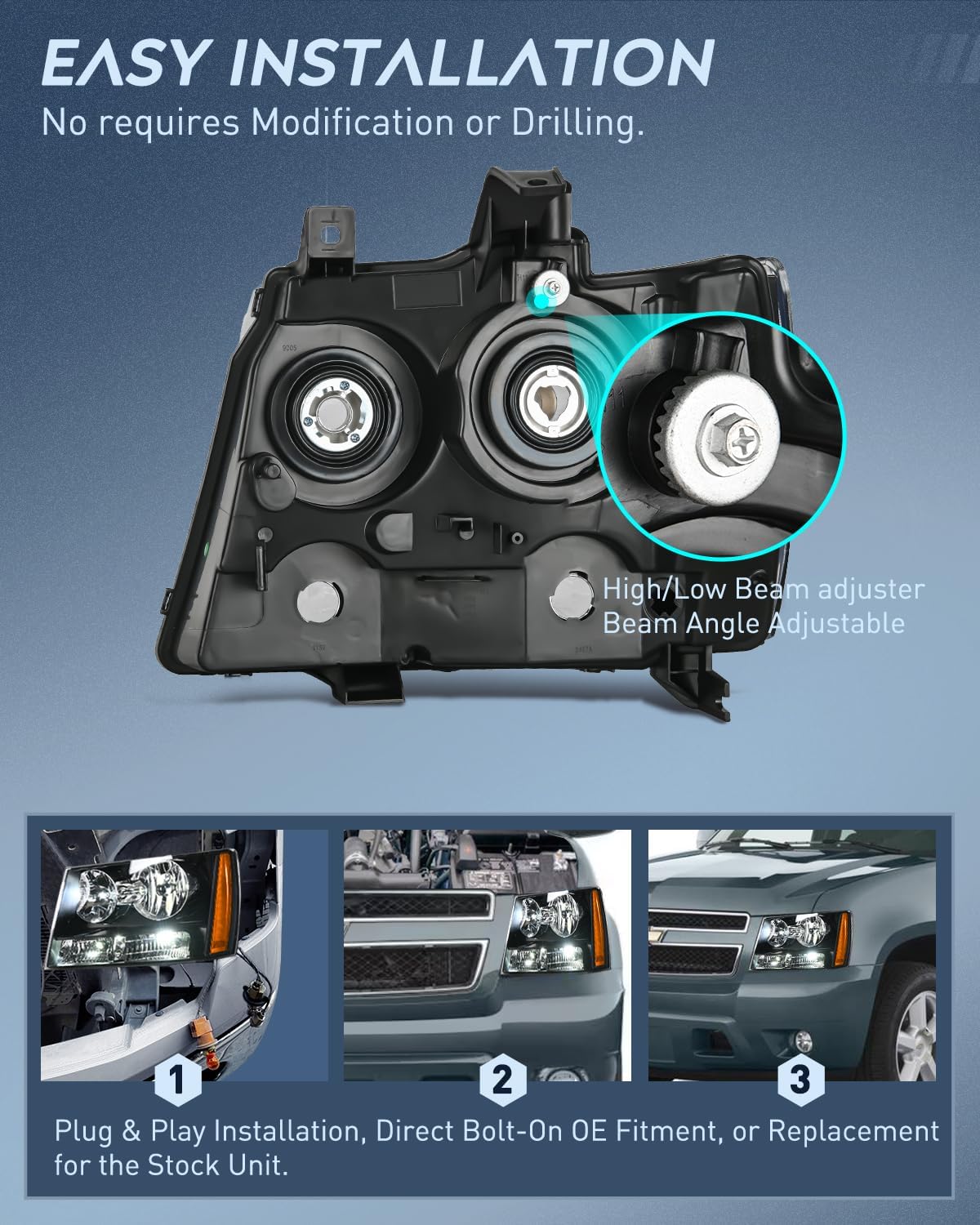 EASY INSTALLATION
No requires Modification or Drilling.

9005

High/Low Beam adjuster
Beam Angle Adjustable

1
2
3

Plug & Play Installation, Direct Bolt-On OE Fitment, or Replacement for the Stock Unit.