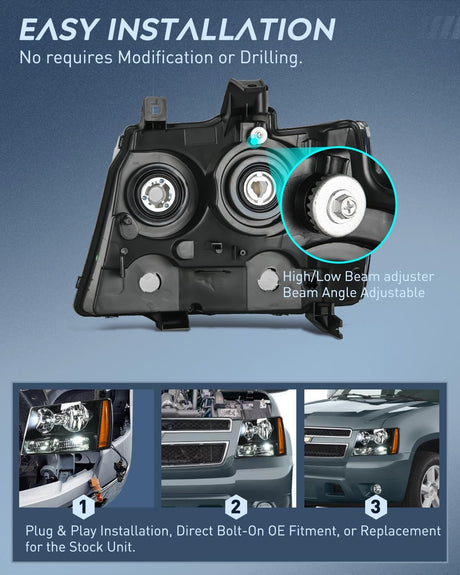 EASY INSTALLATION
No requires Modification or Drilling.

High/Low Beam adjuster
Beam Angle Adjustable

1
2
3

Plug & Play Installation, Direct Bolt-On OE Fitment, or Replacement for the Stock Unit.