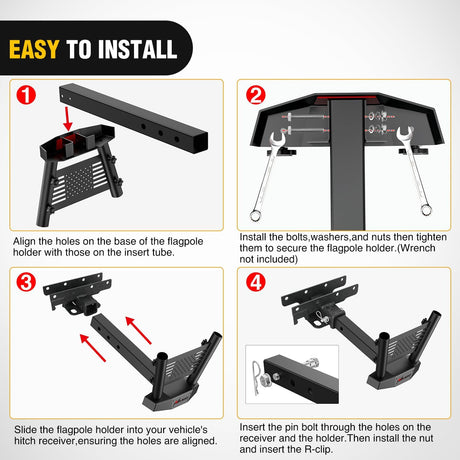 EASY TO INSTALL

1

Align the holes on the base of the flagpole holder with those on the insert tube.

2

Install the bolts,washers,and nuts then tighten them to secure the flagpole holder.(Wrench not included)

3

Slide the flagpole holder into your vehicle's hitch receiver,ensuring the holes are aligned.

4

Insert the pin bolt through the holes on the receiver and the holder.Then install the nut and insert the R-clip.