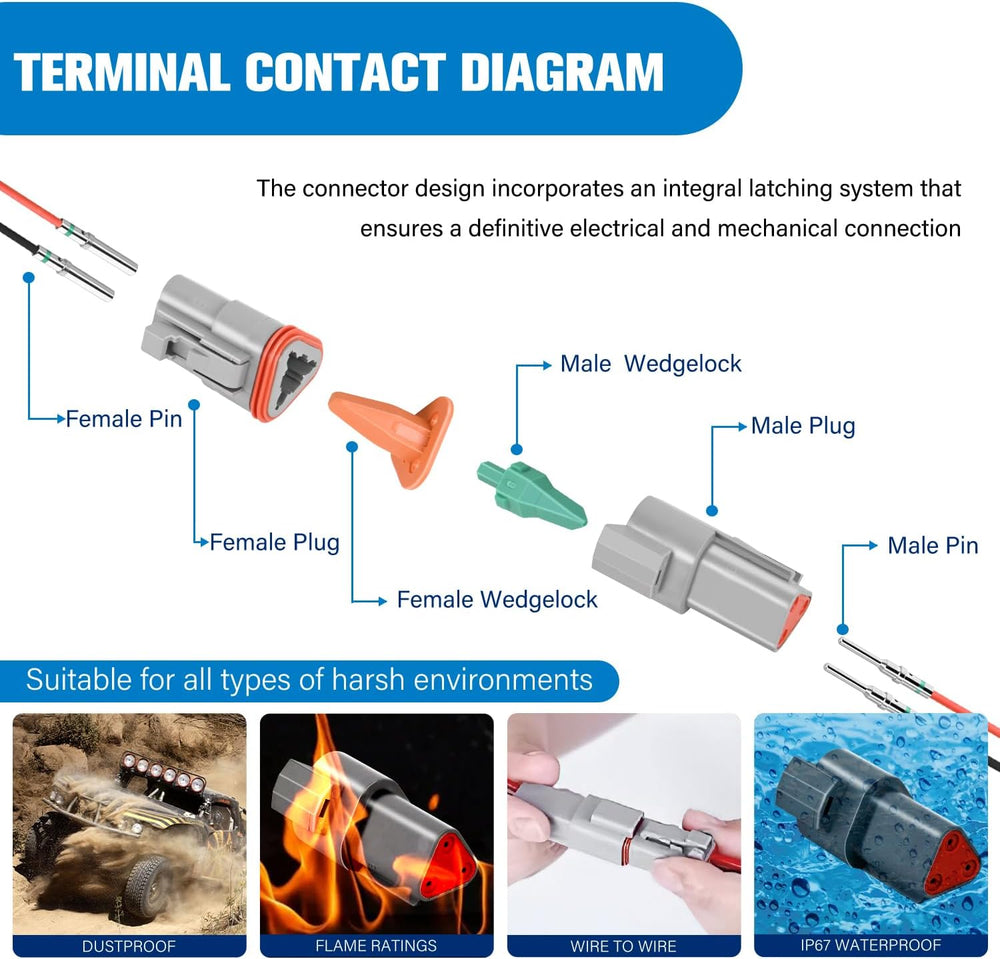 TERMINAL CONTACT DIAGRAM

The connector design incorporates an integral latching system that ensures a definitive electrical and mechanical connection

Female Pin

Female Plug

Female Wedgelock

Male Wedgelock

Male Plug

Male Pin

Suitable for all types of harsh environments

DUSTPROOF

FLAME RATINGS

WIRE TO WIRE

IP67 WATERPROOF